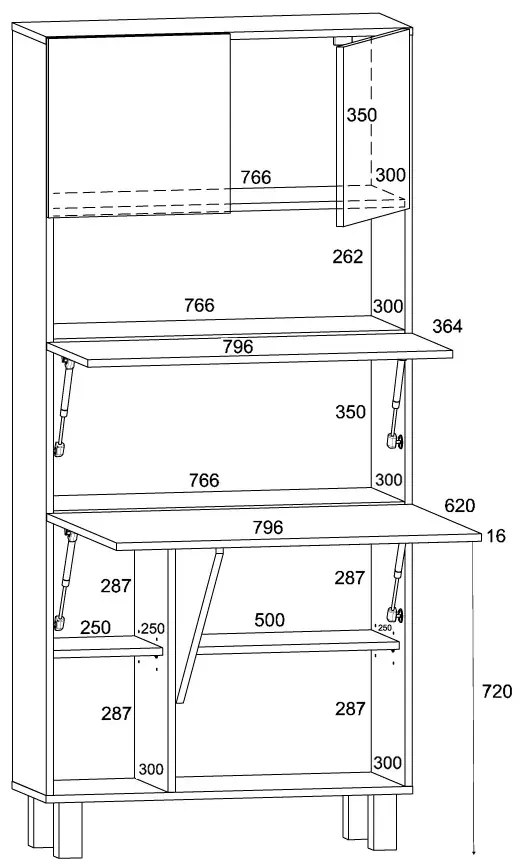 350
766
300
262
766
300
364
796
350
766
300
620
796
16
287
287
250
250
500
250
720
287
287
300
300