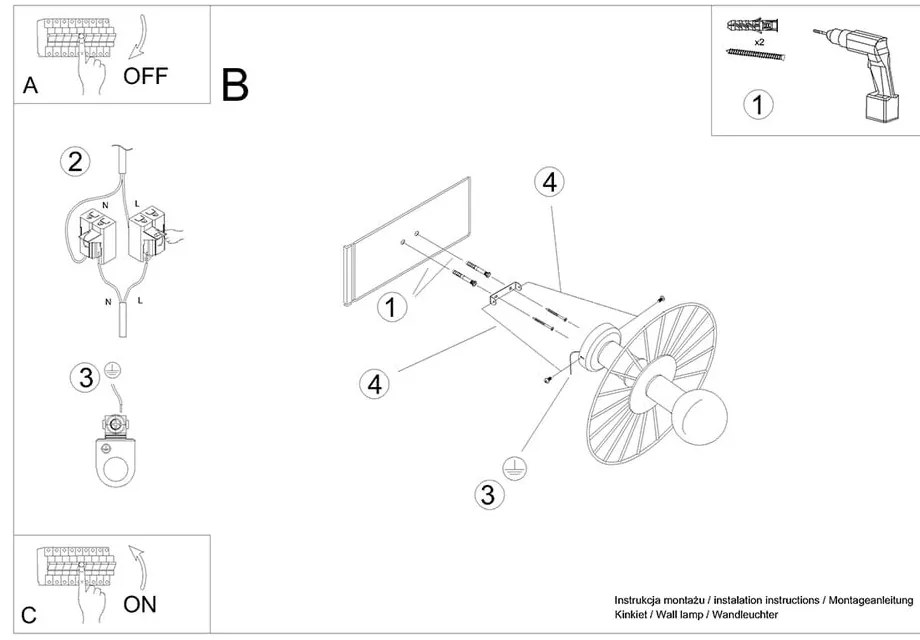 A

OFF

B

x2

1

2

N

L

N

L

3

4

1

4

3

C

ON

Instrukcja montażu / instalation instructions / Montageanleitung
Kinkiet / Wall lamp / Wandleuchter