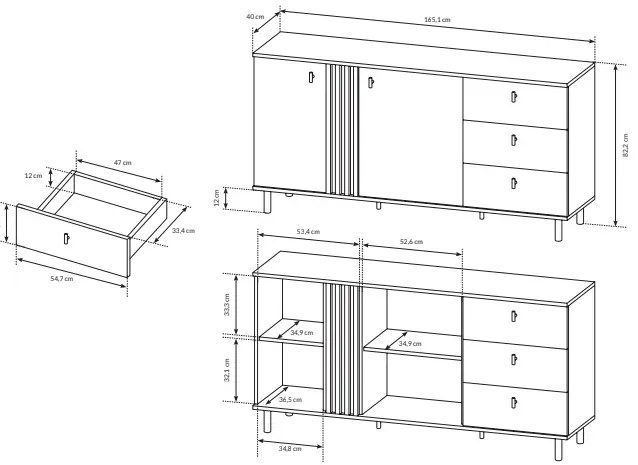 40 cm
165,1 cm
82,2 cm
12 cm
47 cm
12 cm
33,4 cm
54,7 cm
53,4 cm
52,6 cm
33,3 cm
34,9 cm
34,9 cm
32,1 cm
36,5 cm
34,8 cm