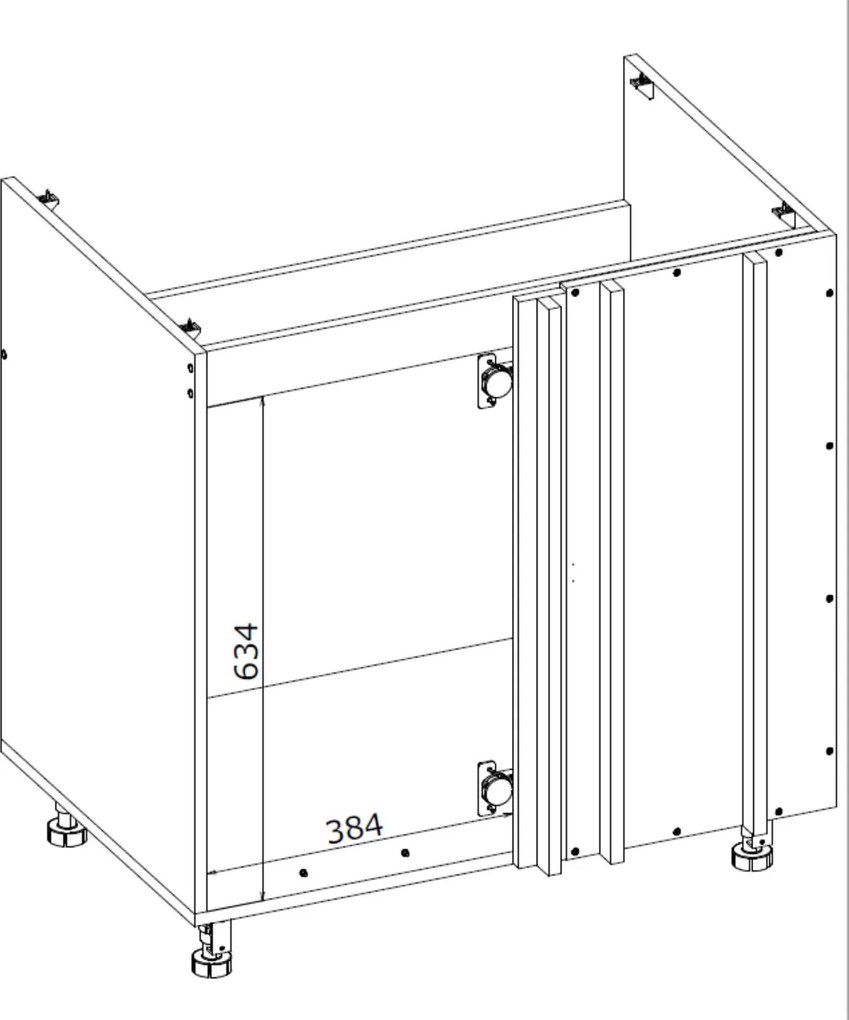 634
384