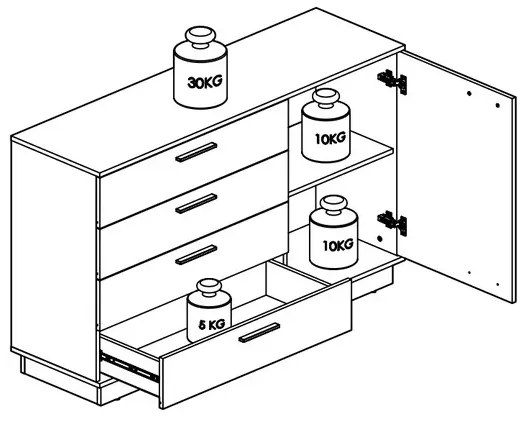 30KG

10KG

10KG

5 KG