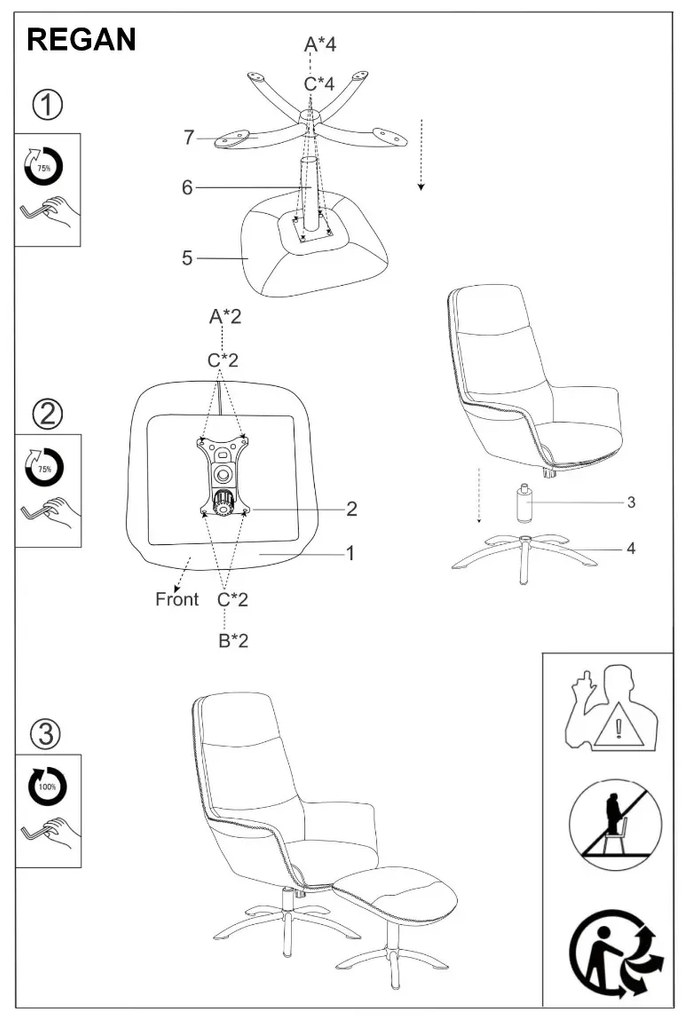 REGAN

1

75%

A*4

C*4

7

6

5

2

75%

A*2

C*2

2

1

Front

C*2

B*2

3

4

3

100%