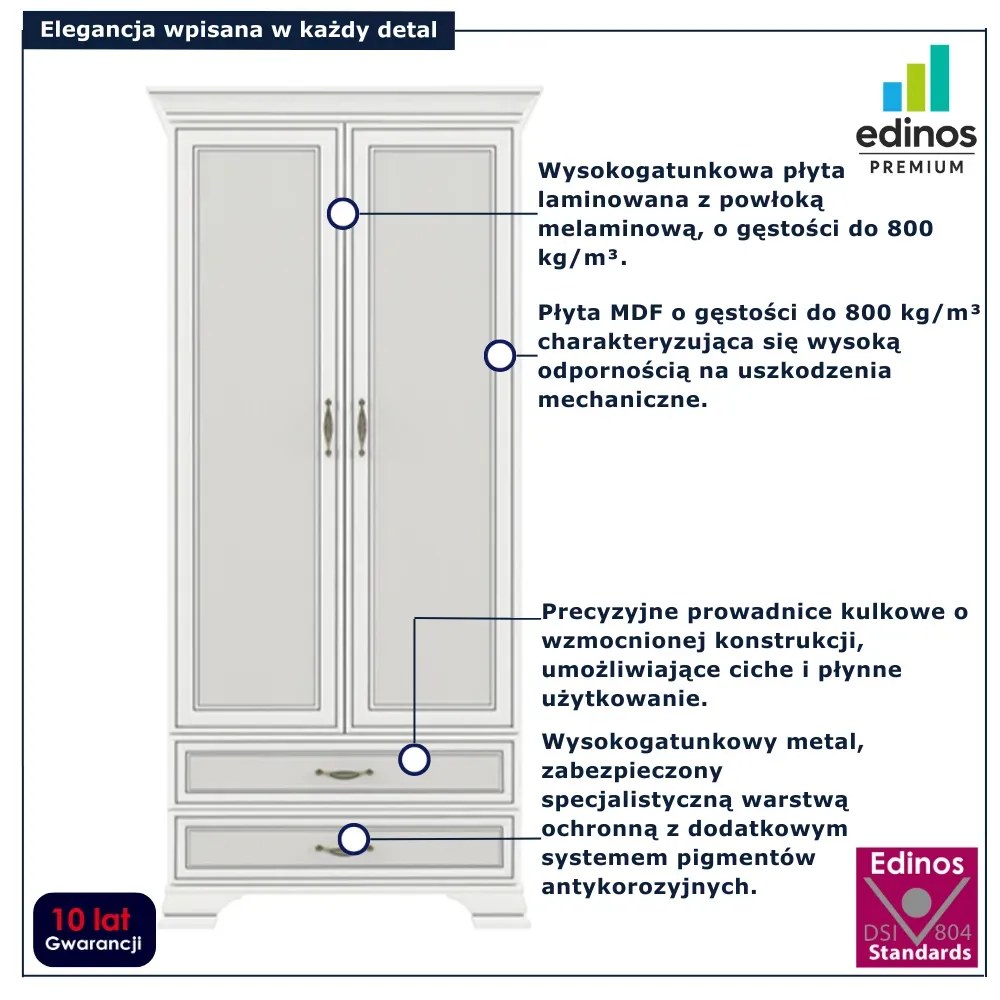 Elegancja wpisana w każdy detal

edinos
PREMIUM

Wysokogatunkowa płyta laminowana z powłoką melaminową, o gęstości do 800 kg/m³.

Płyta MDF o gęstości do 800 kg/m³ charakteryzująca się wysoką odpornością na uszkodzenia mechaniczne.

Precyzyjne prowadnice kulkowe o wzmocnionej konstrukcji, umożliwiające ciche i płynne użytkowanie.

Wysokogatunkowy metal, zabezpieczony specjalistyczną warstwą ochronną z dodatkowym systemem pigmentów antykorozyjnych.

10 lat
Gwarancji

Edinos
DSI 804
Standards