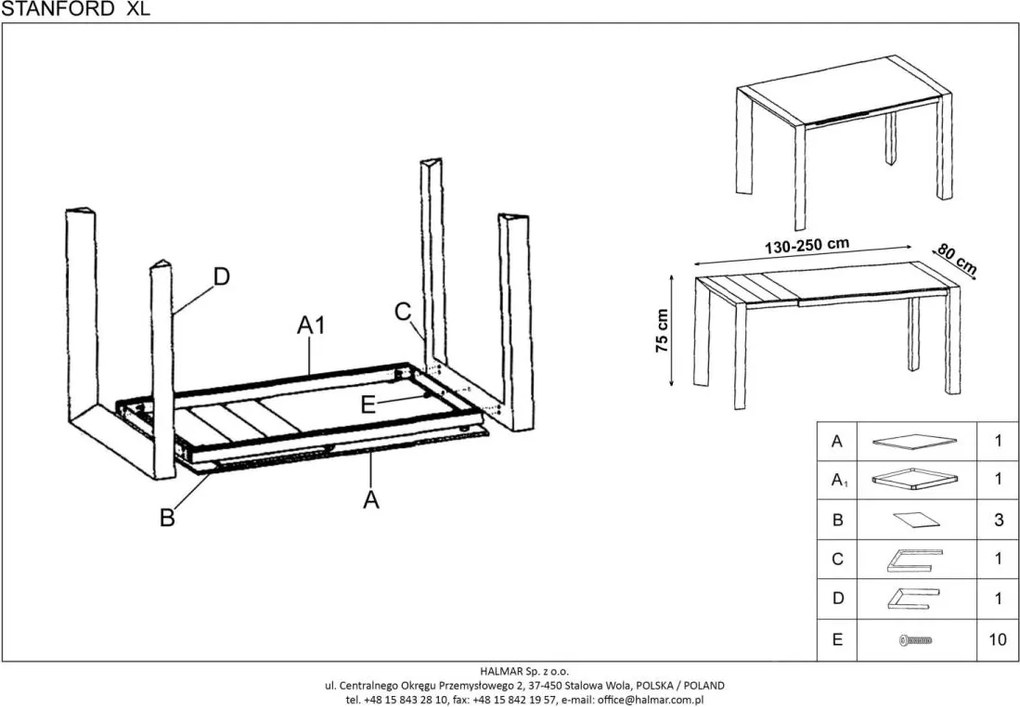 STANFORD XL

D
A1
C
E
B
A

130-250 cm
80 cm
75 cm

| A | | 1 |
|---|---|---|
| $A_1$ | | 1 |
| B | | 3 |
| C | | 1 |
| D | | 1 |
| E | | 10 |

HALMAR Sp. z o.o.
ul. Centralnego Okręgu Przemysłowego 2, 37-450 Stalowa Wola, POLSKA / POLAND
tel. +48 15 843 28 10, fax: +48 15 842 19 57, e-mail: office@halmar.com.pl