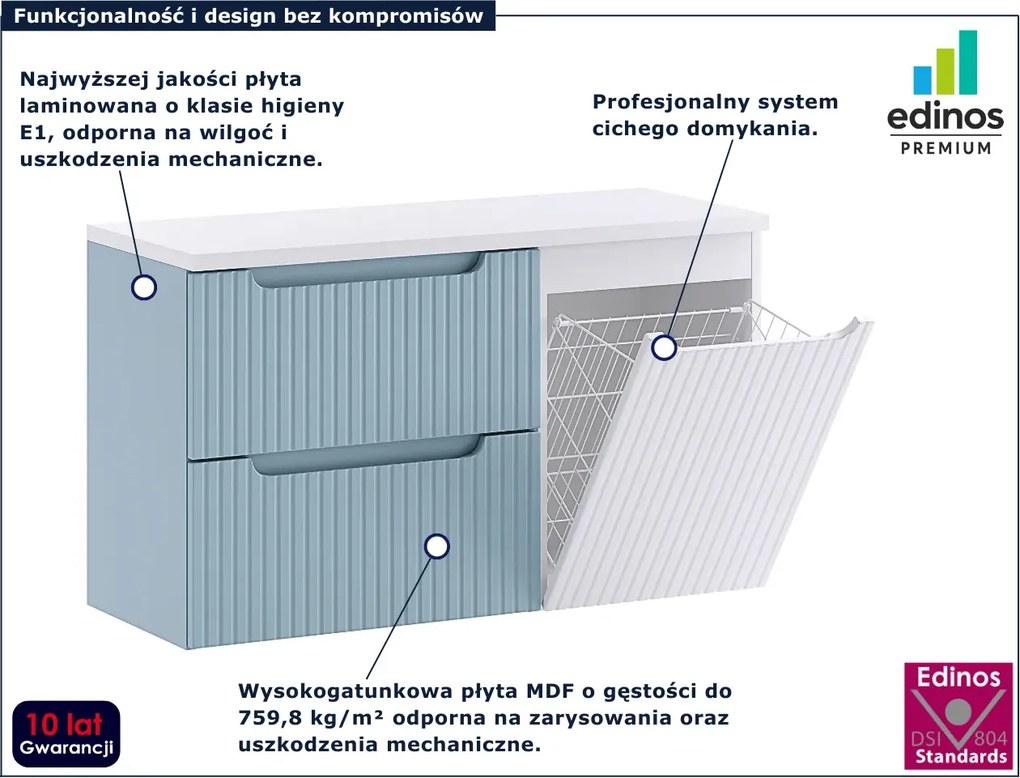 Funkcjonalność i design bez kompromisów

Najwyższej jakości płyta laminowana o klasie higieny E1, odporna na wilgoć i uszkodzenia mechaniczne.

Profesjonalny system cichego domykania.

edinos
PREMIUM

Wysokogatunkowa płyta MDF o gęstości do 759,8 kg/m² odporna na zarysowania oraz uszkodzenia mechaniczne.

10 lat
Gwarancji

Edinos
DSI 804
Standards