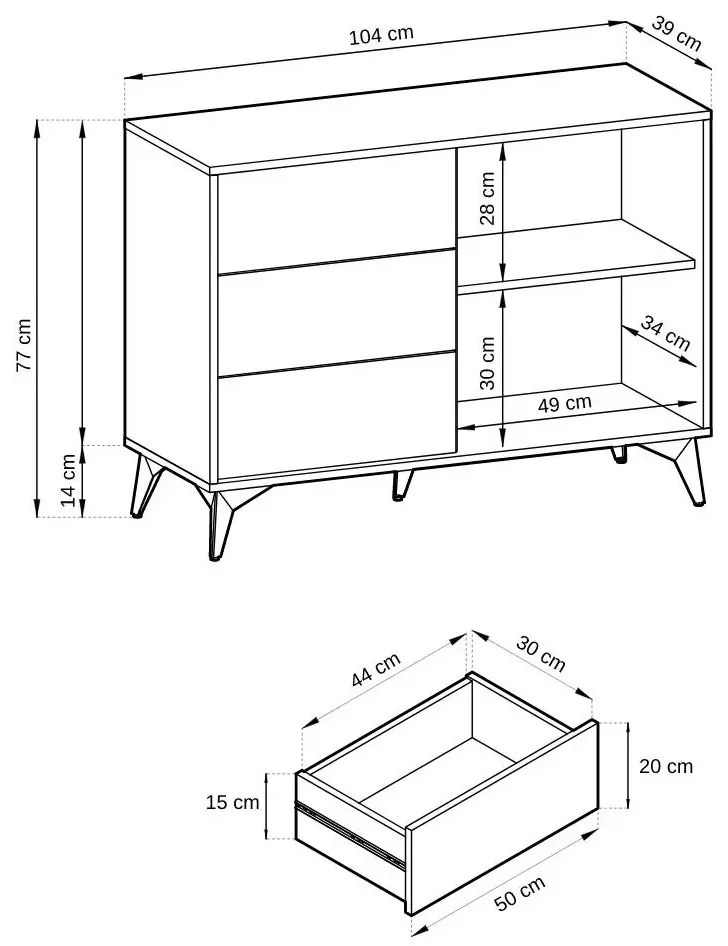 104 cm
39 cm
77 cm
14 cm
28 cm
30 cm
34 cm
49 cm

44 cm
30 cm
20 cm
15 cm
50 cm