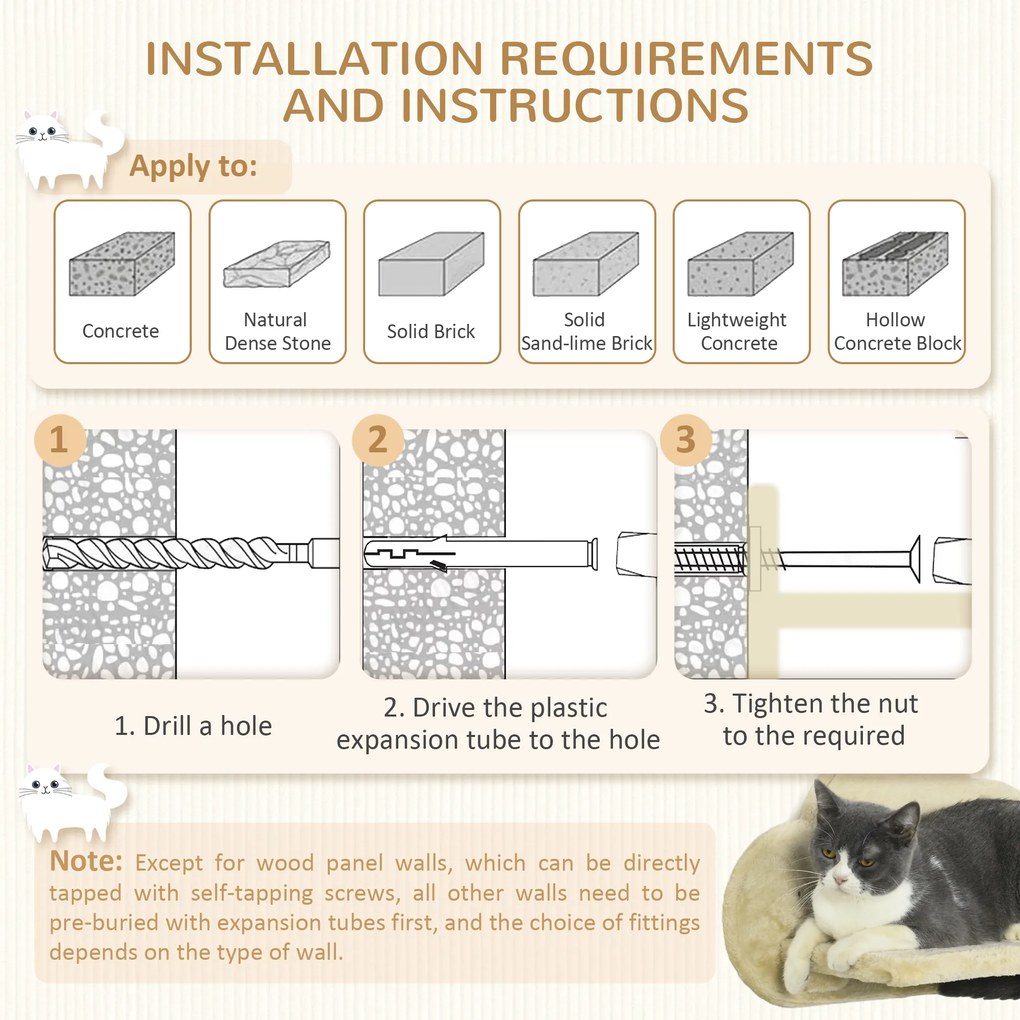 INSTALLATION REQUIREMENTS AND INSTRUCTIONS

Apply to:

Concrete

Natural Dense Stone

Solid Brick

Solid Sand-lime Brick

Lightweight Concrete

Hollow Concrete Block

1

2

3

1. Drill a hole

2. Drive the plastic expansion tube to the hole

3. Tighten the nut to the required

Note: Except for wood panel walls, which can be directly tapped with self-tapping screws, all other walls need to be pre-buried with expansion tubes first, and the choice of fittings depends on the type of wall.