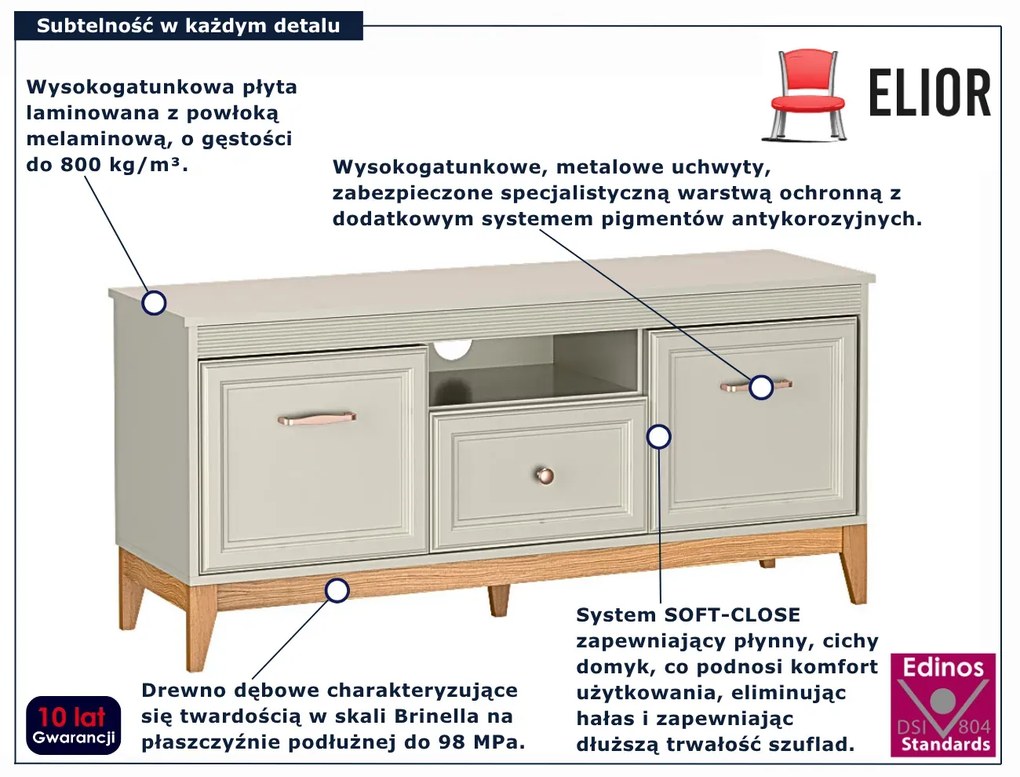 Subtelność w każdym detalu

ELIOR

Wysokogatunkowa płyta laminowana z powłoką melaminową, o gęstości do 800 kg/m³.

Wysokogatunkowe, metalowe uchwyty, zabezpieczone specjalistyczną warstwą ochronną z dodatkowym systemem pigmentów antykorozyjnych.

System SOFT-CLOSE zapewniający płynny, cichy domyk, co podnosi komfort użytkowania, eliminując hałas i zapewniając dłuższą trwałość szuflad.

Drewno dębowe charakteryzujące się twardością w skali Brinella na płaszczyźnie podłużnej do 98 MPa.

10 lat Gwarancji

Edinos DSI 804 Standards