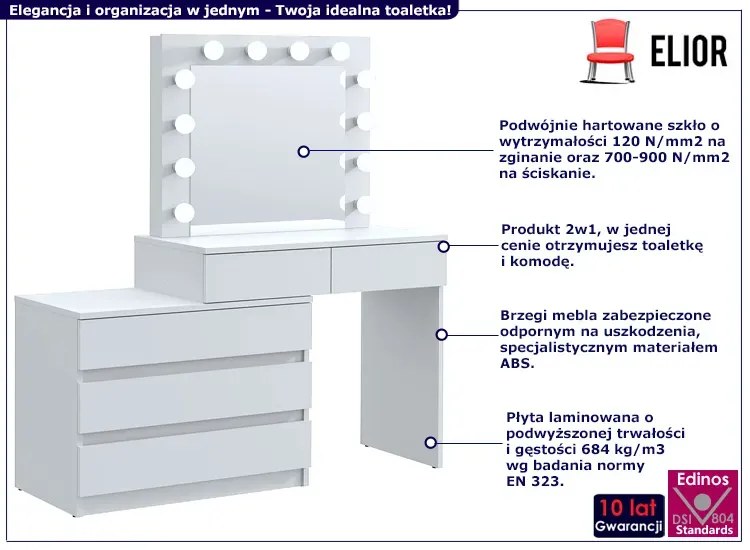 Elegancja i organizacja w jednym - Twoja idealna toaletka!

ELIOR

Podwójnie hartowane szkło o wytrzymałości 120 N/mm2 na zginanie oraz 700-900 N/mm2 na ściskanie.

Produkt 2w1, w jednej cenie otrzymujesz toaletkę i komodę.

Brzegi mebla zabezpieczone odpornym na uszkodzenia, specjalistycznym materiałem ABS.

Płyta laminowana o podwyższonej trwałości i gęstości 684 kg/m3 wg badania normy EN 323.

10 lat Gwarancji

Edinos DSI 804 Standards