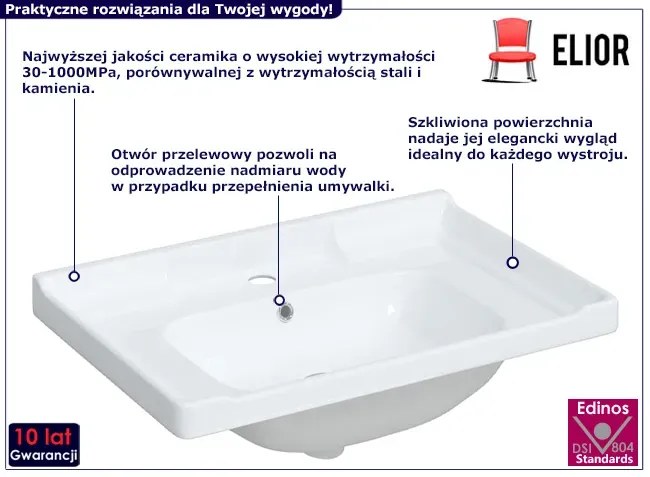 Praktyczne rozwiązania dla Twojej wygody!

ELIOR

Najwyższej jakości ceramika o wysokiej wytrzymałości 30-1000MPa, porównywalnej z wytrzymałością stali i kamienia.

Szkliwiona powierzchnia nadaje jej elegancki wygląd idealny do każdego wystroju.

Otwór przelewowy pozwoli na odprowadzenie nadmiaru wody w przypadku przepełnienia umywalki.

10 lat
Gwarancji

Edinos
DSI 804
Standards