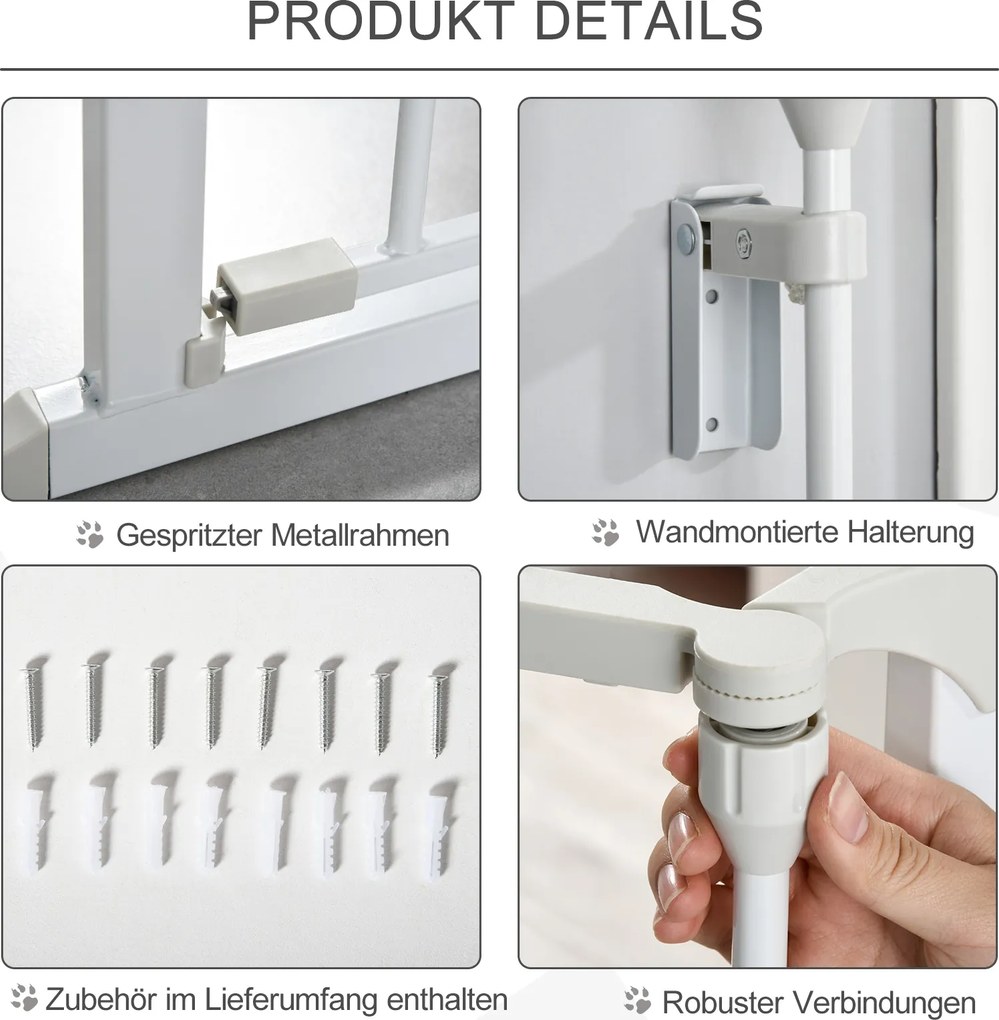 PRODUKT DETAILS

Gespritzter Metallrahmen

Wandmontierte Halterung

Zubehör im Lieferumfang enthalten

Robuster Verbindungen