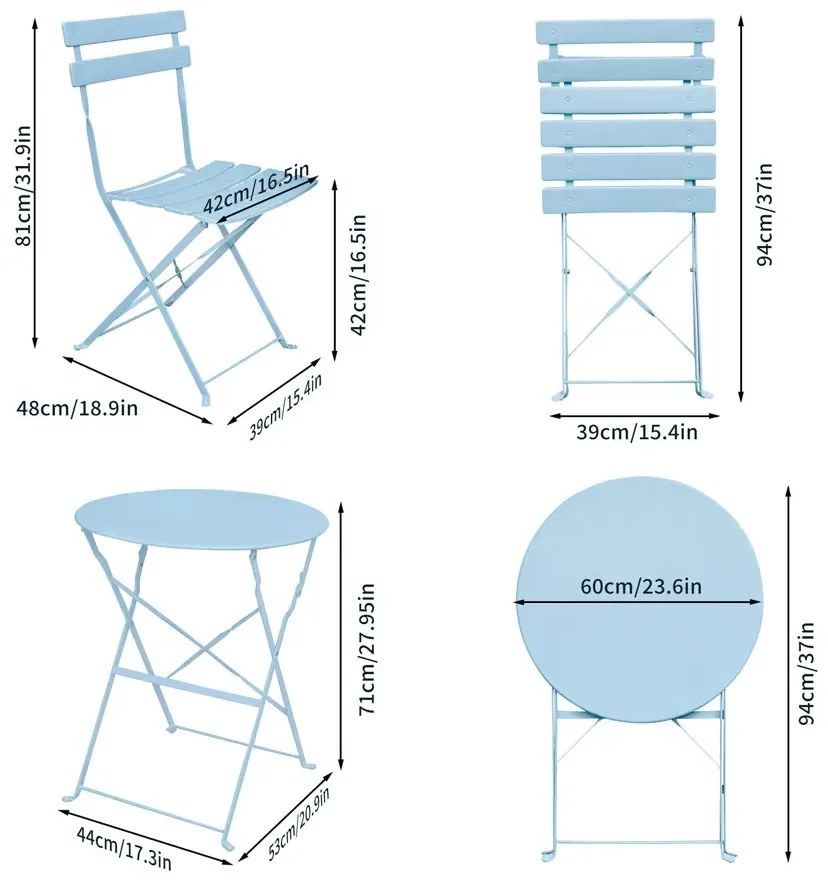 81cm/31.9in
42cm/16.5in
42cm/16.5in
48cm/18.9in
39cm/15.4in

94cm/37in
39cm/15.4in

71cm/27.95in
44cm/17.3in
53cm/20.9in

60cm/23.6in
94cm/37in