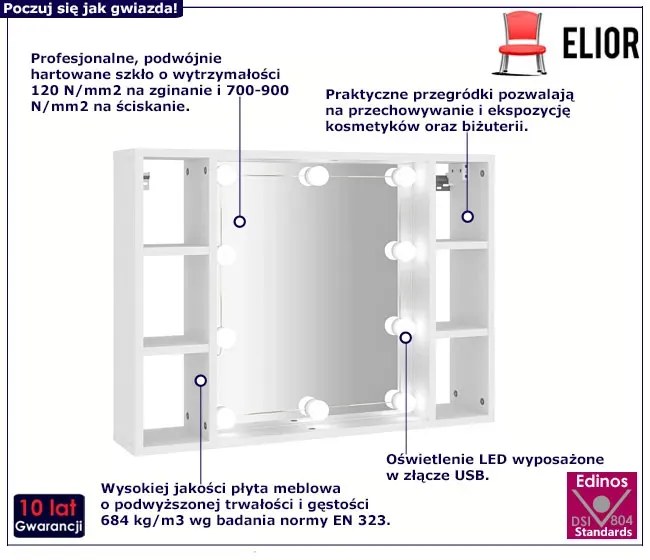 Poczuj się jak gwiazda!

ELIOR

Profesjonalne, podwójnie hartowane szkło o wytrzymałości 120 N/mm2 na zginanie i 700-900 N/mm2 na ściskanie.

Praktyczne przegródki pozwalają na przechowywanie i ekspozycję kosmetyków oraz biżuterii.

Oświetlenie LED wyposażone w złącze USB.

Wysokiej jakości płyta meblowa o podwyższonej trwałości i gęstości 684 kg/m3 wg badania normy EN 323.

10 lat
Gwarancji

Edinos
DSI 804
Standards