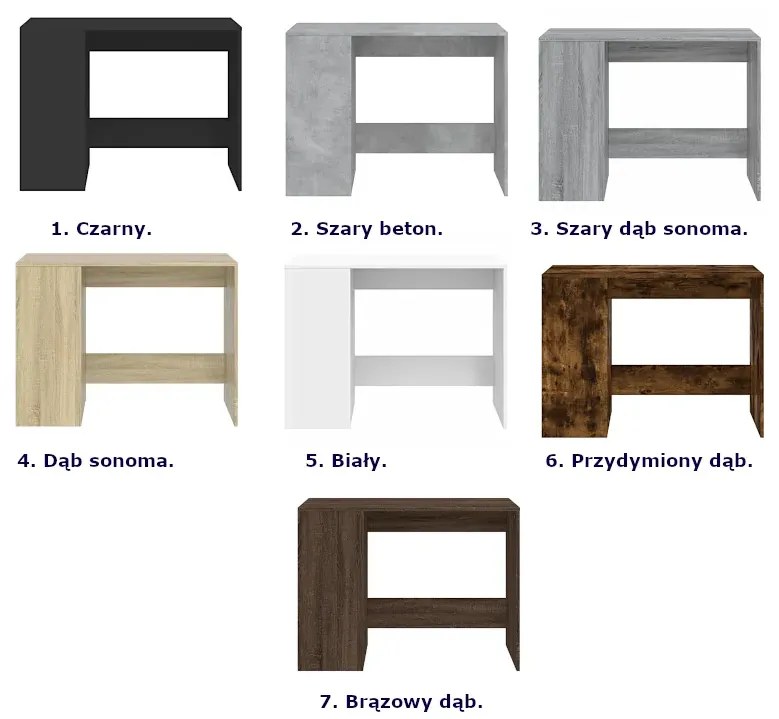 1. Czarny.

2. Szary beton.

3. Szary dąb sonoma.

4. Dąb sonoma.

5. Biały.

6. Przydymiony dąb.

7. Brązowy dąb.