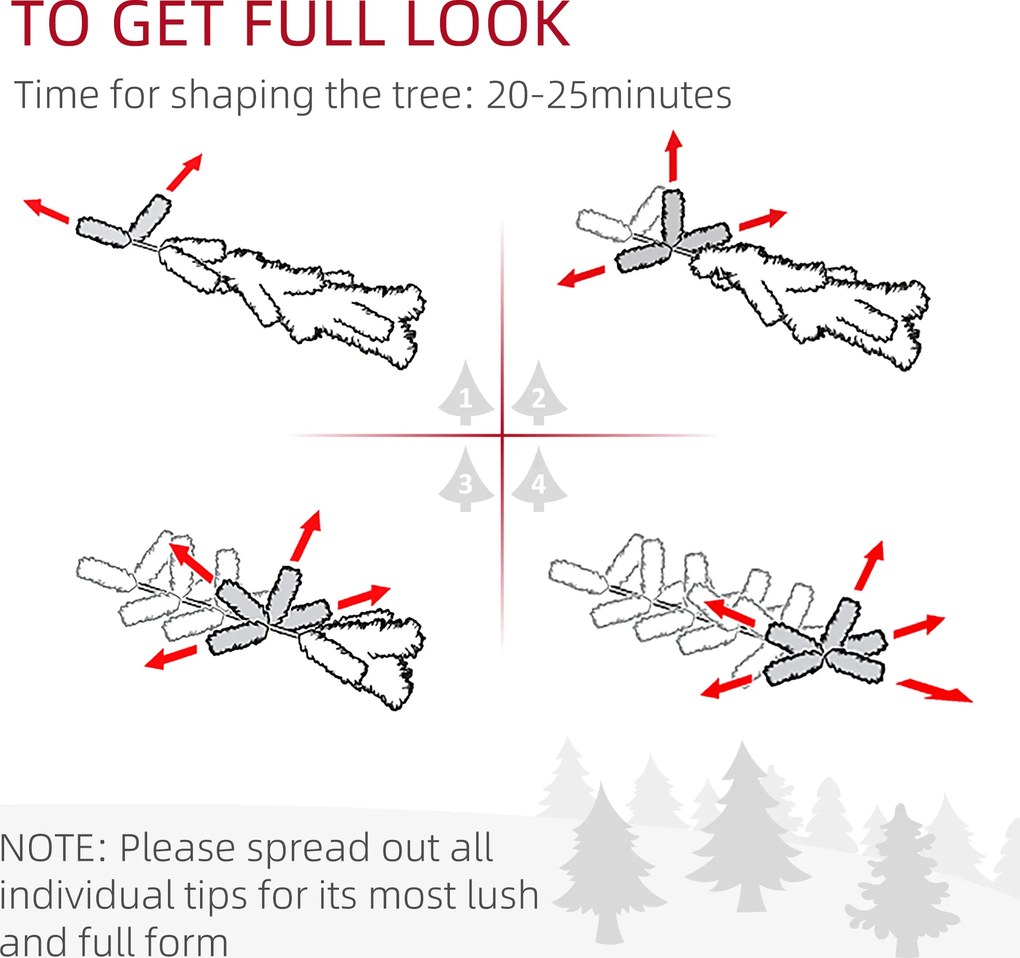 TO GET FULL LOOK

Time for shaping the tree: 20-25minutes

1 2 3 4

NOTE: Please spread out all individual tips for its most lush and full form