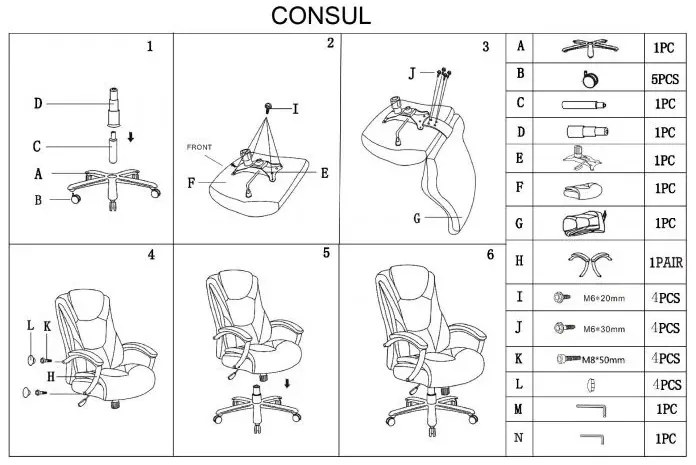 CONSUL

1
D
C
A
B

2
I
FRONT
F
E

3
J
G

4
L
K
H

5

6

| A | | 1PC |
|---|---|---|
| B | | 5PCS |
| C | | 1PC |
| D | | 1PC |
| E | | 1PC |
| F | | 1PC |
| G | | 1PC |
| H | | 1PAIR |
| I | M6*20mm | 4PCS |
| J | M6*30mm | 4PCS |
| K | M8*50mm | 4PCS |
| L | | 4PCS |
| M | | 1PC |
| N | | 1PC |