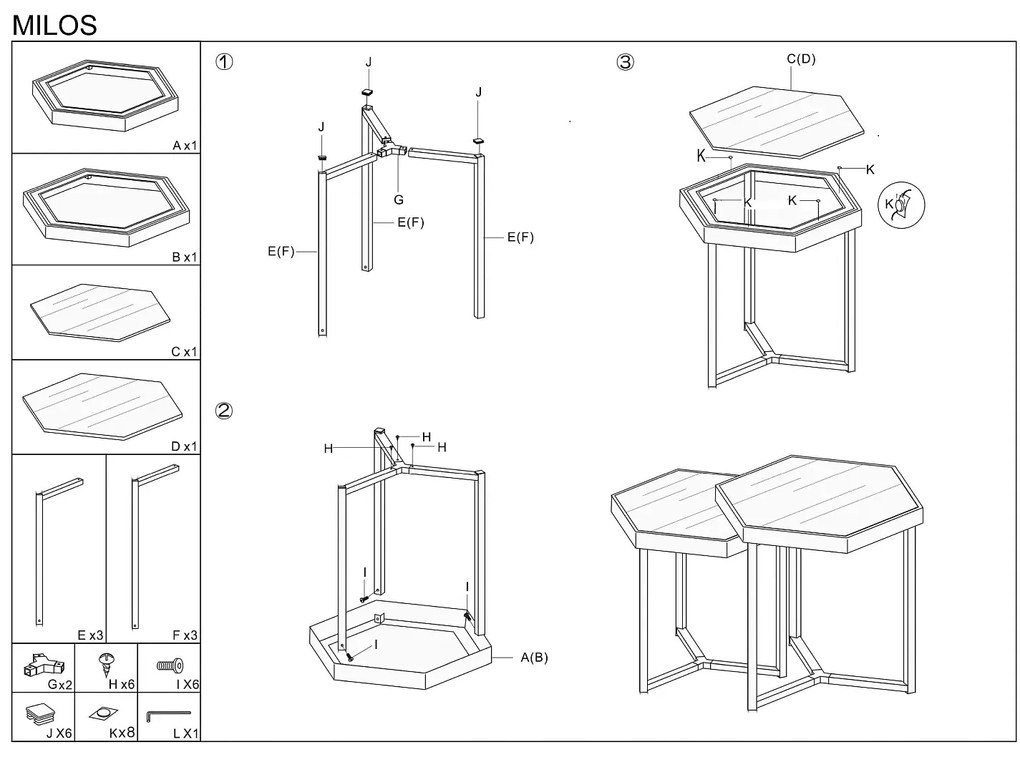 MILOS

A x1

B x1

C x1

D x1

E x3

F x3

G x2

H x6

I X6

J X6

K x8

L X1

①

J

J

J

G

E(F)

E(F)

E(F)

②

H

H

H

I

I

I

A(B)

③

C(D)

K

K

K

K

K