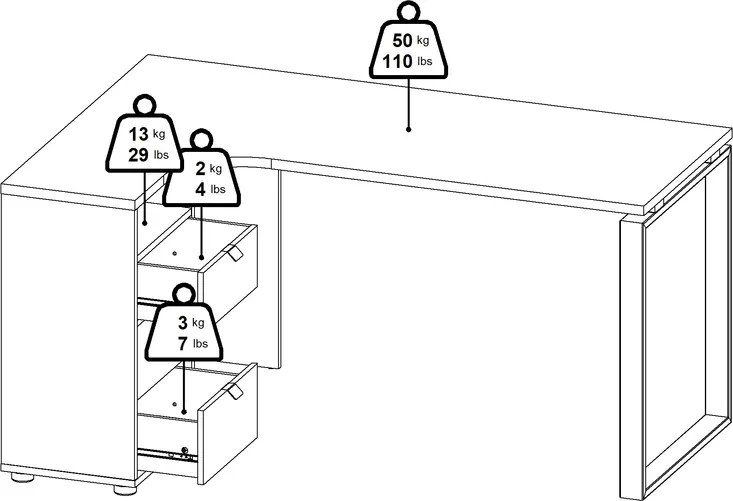 50 kg
110 lbs

13 kg
29 lbs

2 kg
4 lbs

3 kg
7 lbs