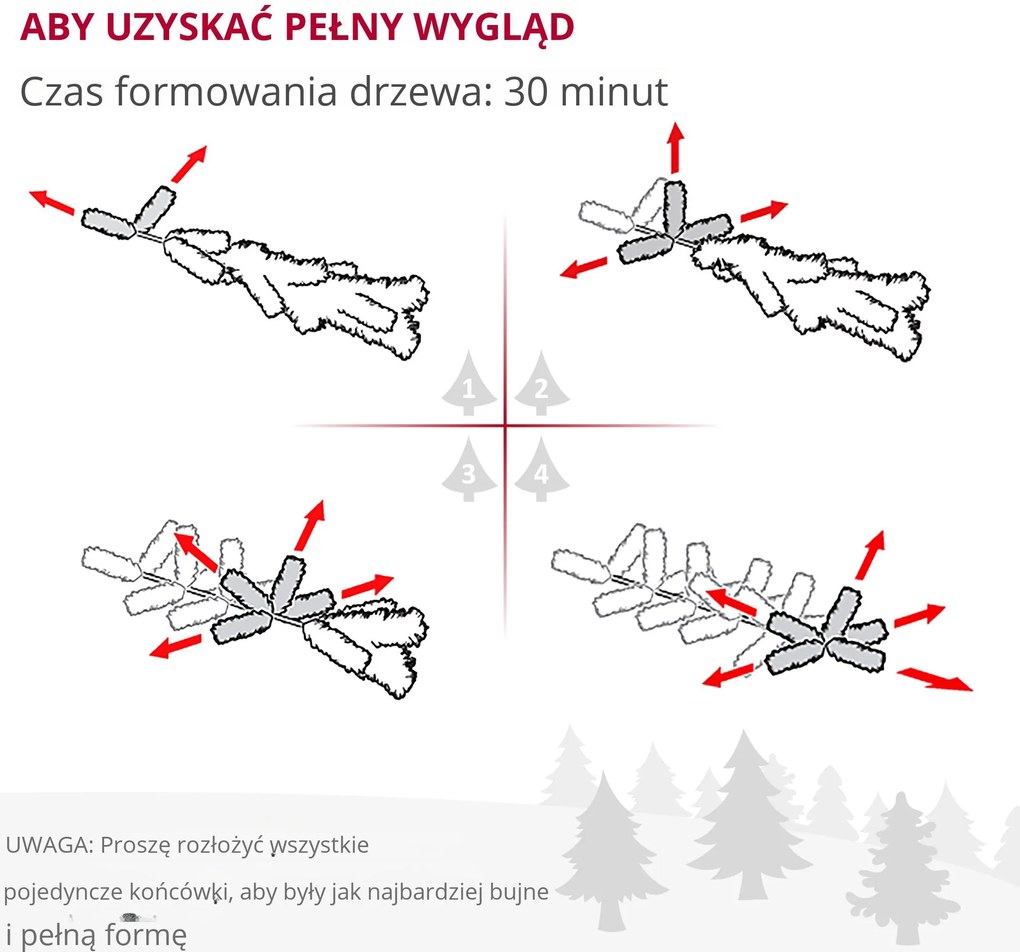 ABY UZYSKAĆ PEŁNY WYGLĄD

Czas formowania drzewa: 30 minut

1

2

3

4

UWAGA: Proszę rozłożyć wszystkie pojedyncze końcówki, aby były jak najbardziej bujne i pełną formę