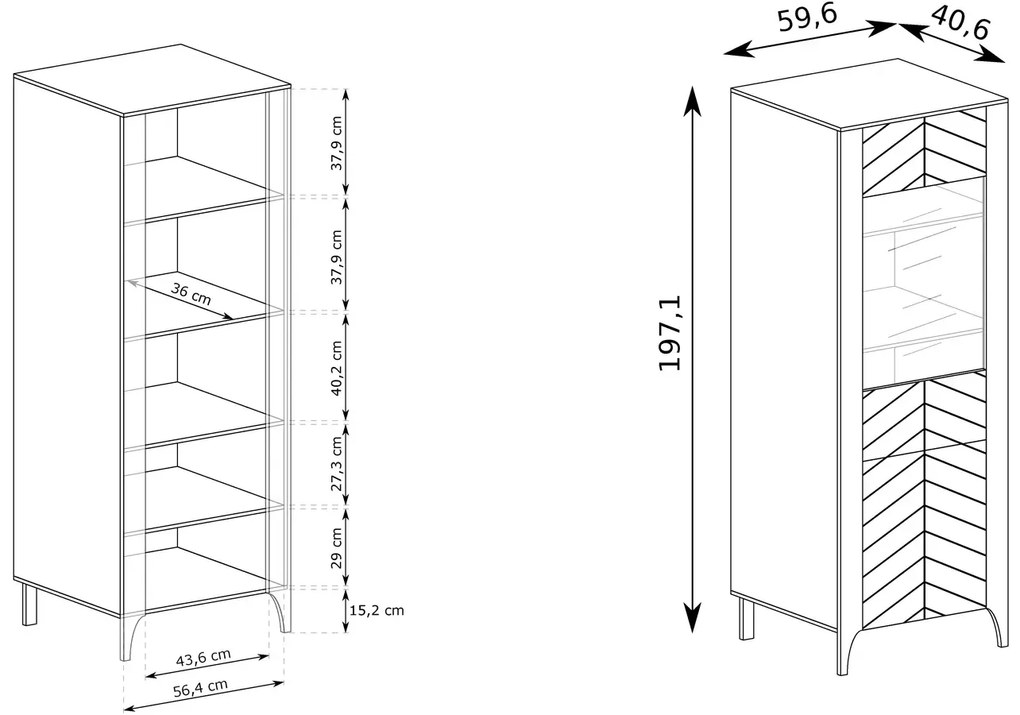 37,9 cm
37,9 cm
36 cm
40,2 cm
27,3 cm
29 cm
15,2 cm
43,6 cm
56,4 cm
59,6
40,6
197,1