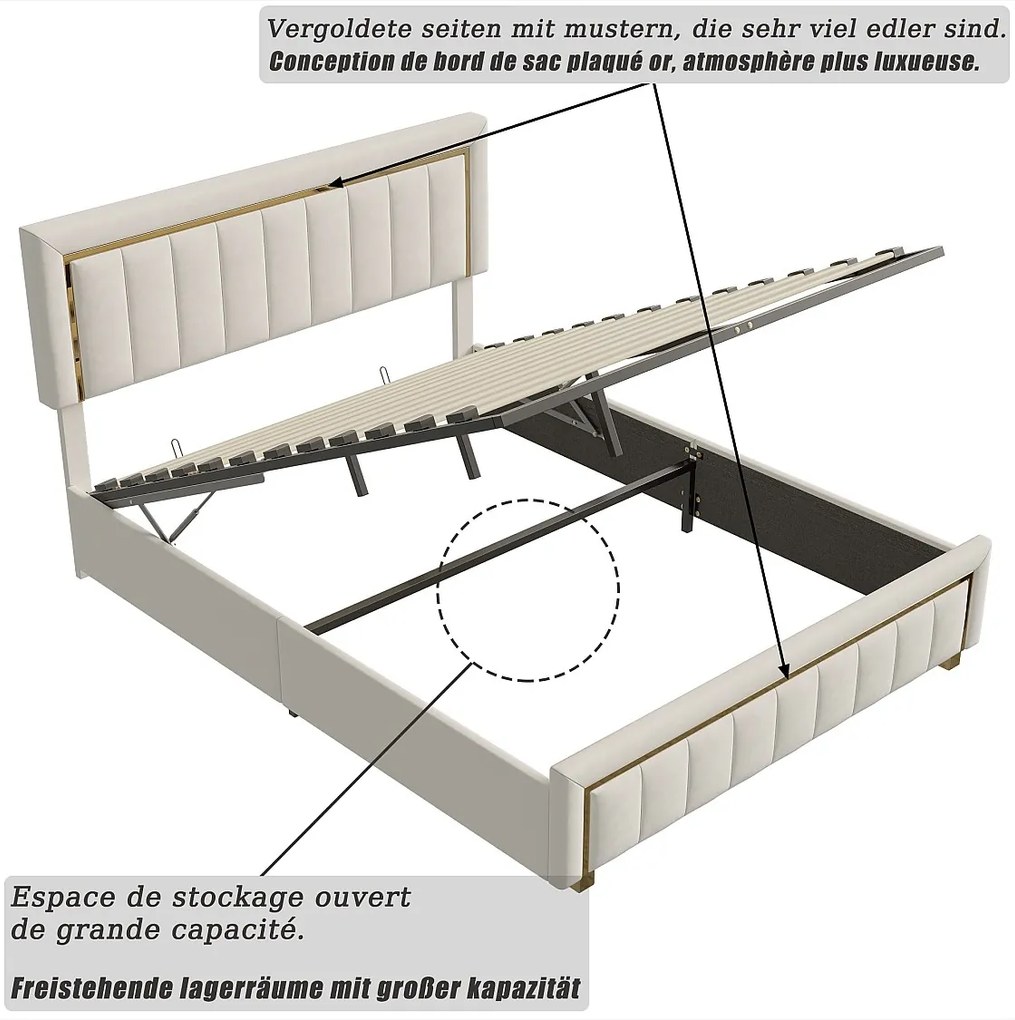 Vergoldete seiten mit mustern, die sehr viel edler sind.
Conception de bord de sac plaqué or, atmosphère plus luxueuse.

Espace de stockage ouvert de grande capacité.

Freistehende lagerräume mit großer kapazität