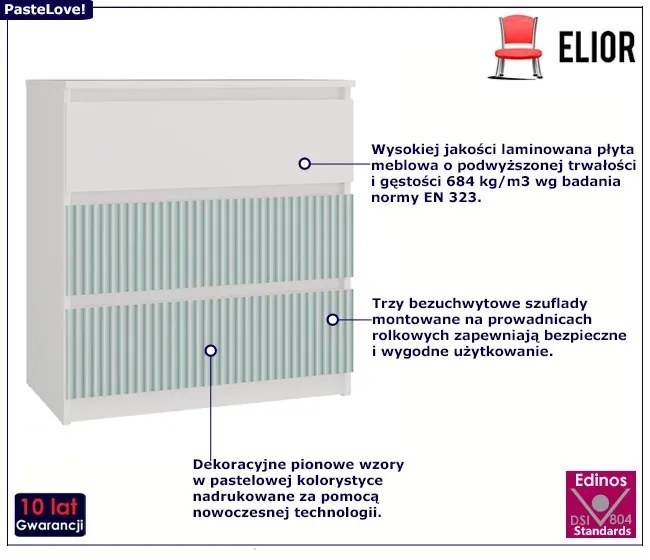 PasteLove!

ELIOR

Wysokiej jakości laminowana płyta meblowa o podwyższonej trwałości i gęstości 684 kg/m3 wg badania normy EN 323.

Trzy bezuchwytowe szuflady montowane na prowadnicach rolkowych zapewniają bezpieczne i wygodne użytkowanie.

Dekoracyjne pionowe wzory w pastelowej kolorystyce nadrukowane za pomocą nowoczesnej technologii.

10 lat
Gwarancji

Edinos
DSI 804
Standards