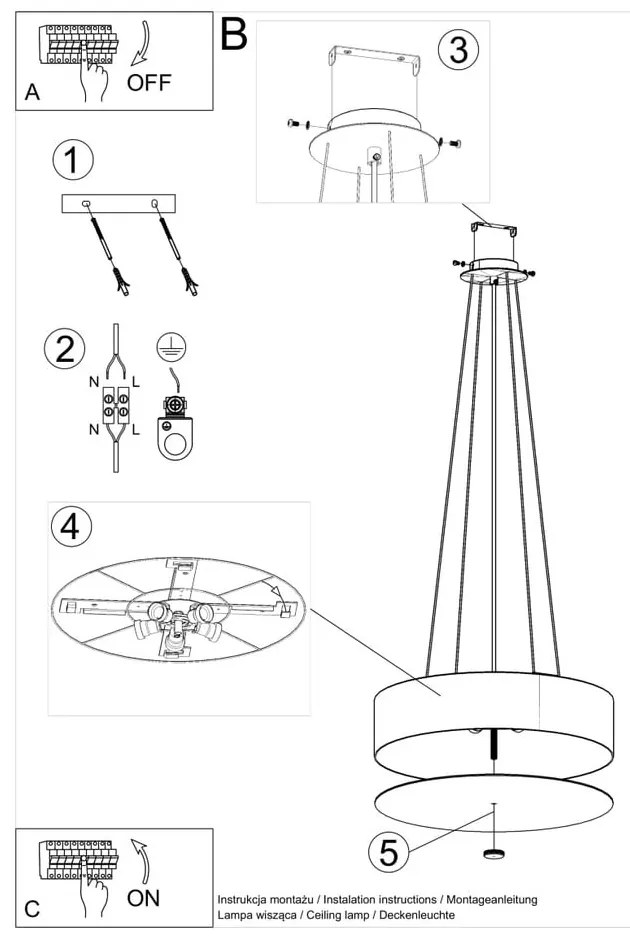 A
OFF

B

3

1

2
N L
N L

4

5

C
ON

Instrukcja montażu / Instalation instructions / Montageanleitung
Lampa wisząca / Ceiling lamp / Deckenleuchte