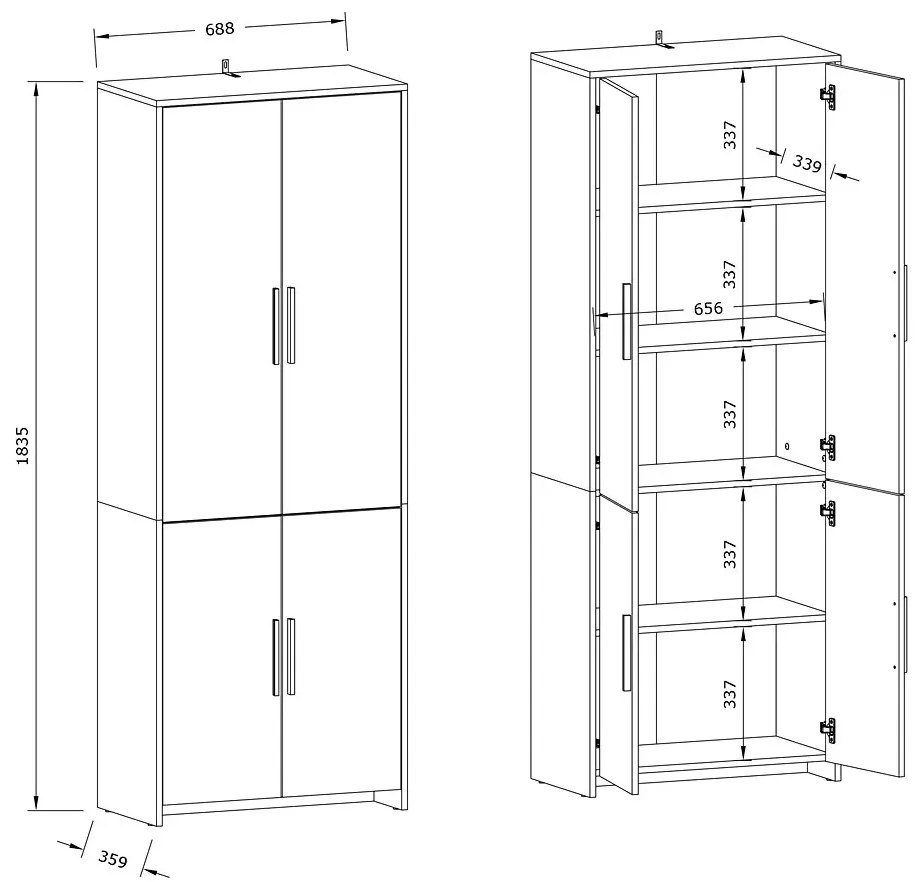 688

1835

359

337

339

337

656

337

337

337