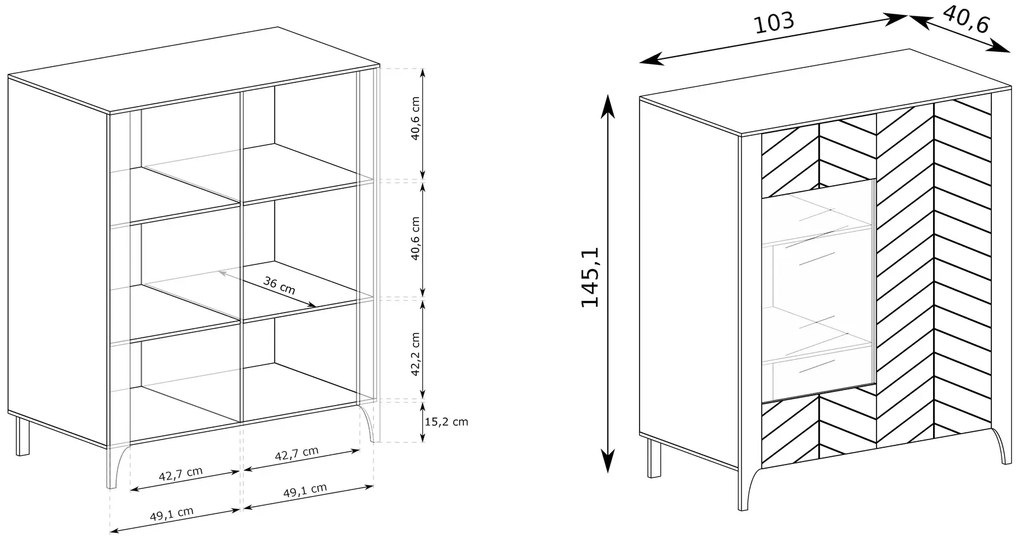 40,6 cm
40,6 cm
36 cm
42,2 cm
15,2 cm
42,7 cm
42,7 cm
49,1 cm
49,1 cm
103
40,6
145,1