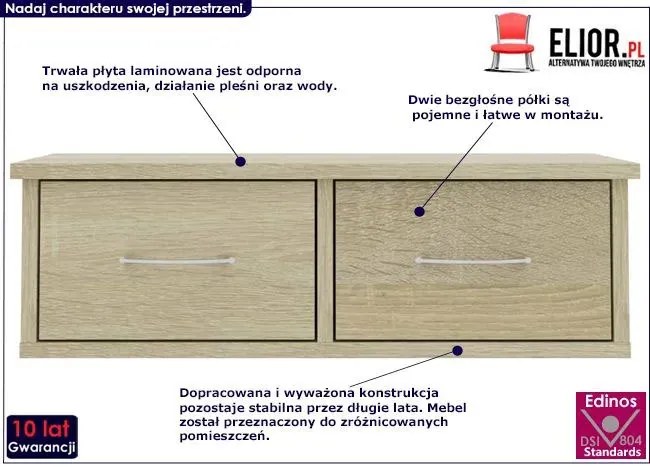 Nadaj charakteru swojej przestrzeni.

ELIOR.PL
ALTERNATYWA TWOJEGO WNĘTRZA

Trwała płyta laminowana jest odporna na uszkodzenia, działanie pleśni oraz wody.

Dwie bezgłośne półki są pojemne i łatwe w montażu.

Dopracowana i wyważona konstrukcja pozostaje stabilna przez długie lata. Mebel został przeznaczony do zróżnicowanych pomieszczeń.

10 lat
Gwarancji

Edinos
DSI 804
Standards