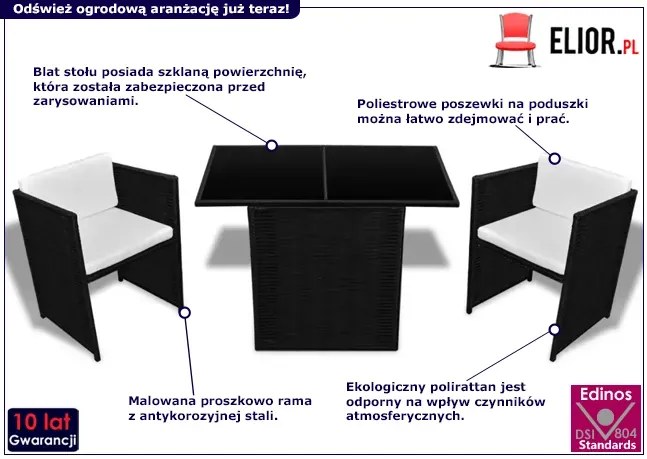 Odśwież ogrodową aranżację już teraz!

ELIOR.PL

Blat stołu posiada szklaną powierzchnię, która została zabezpieczona przed zarysowaniami.

Poliestrowe poszewki na poduszki można łatwo zdejmować i prać.

Malowana proszkowo rama z antykorozyjnej stali.

Ekologiczny polirattan jest odporny na wpływ czynników atmosferycznych.

10 lat Gwarancji

Edinos DSI 804 Standards