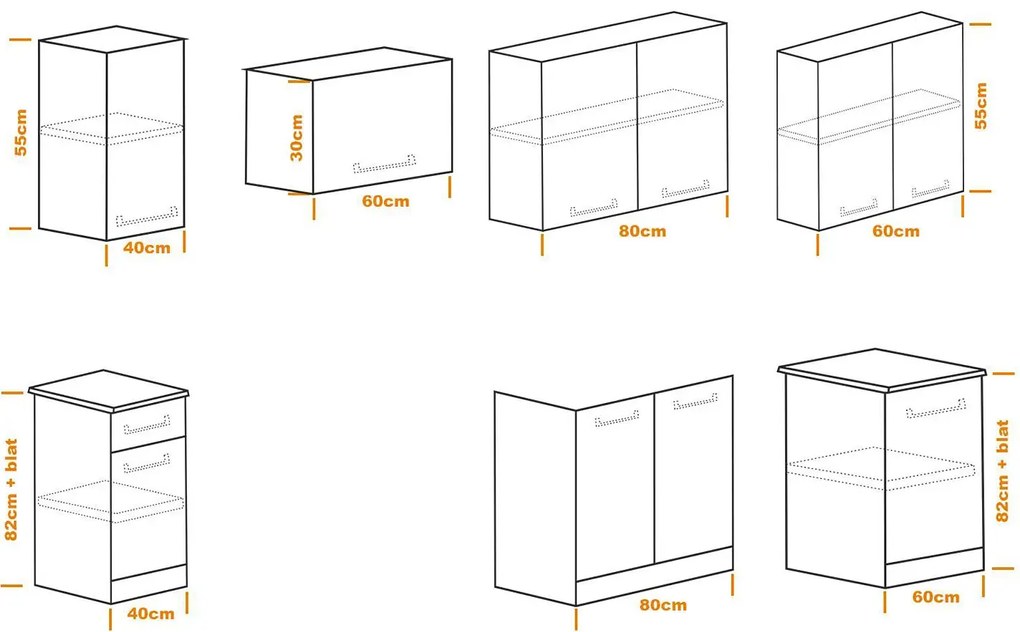 55cm
40cm
30cm
60cm
80cm
55cm
60cm
82cm + blat
40cm
80cm
82cm + blat
60cm