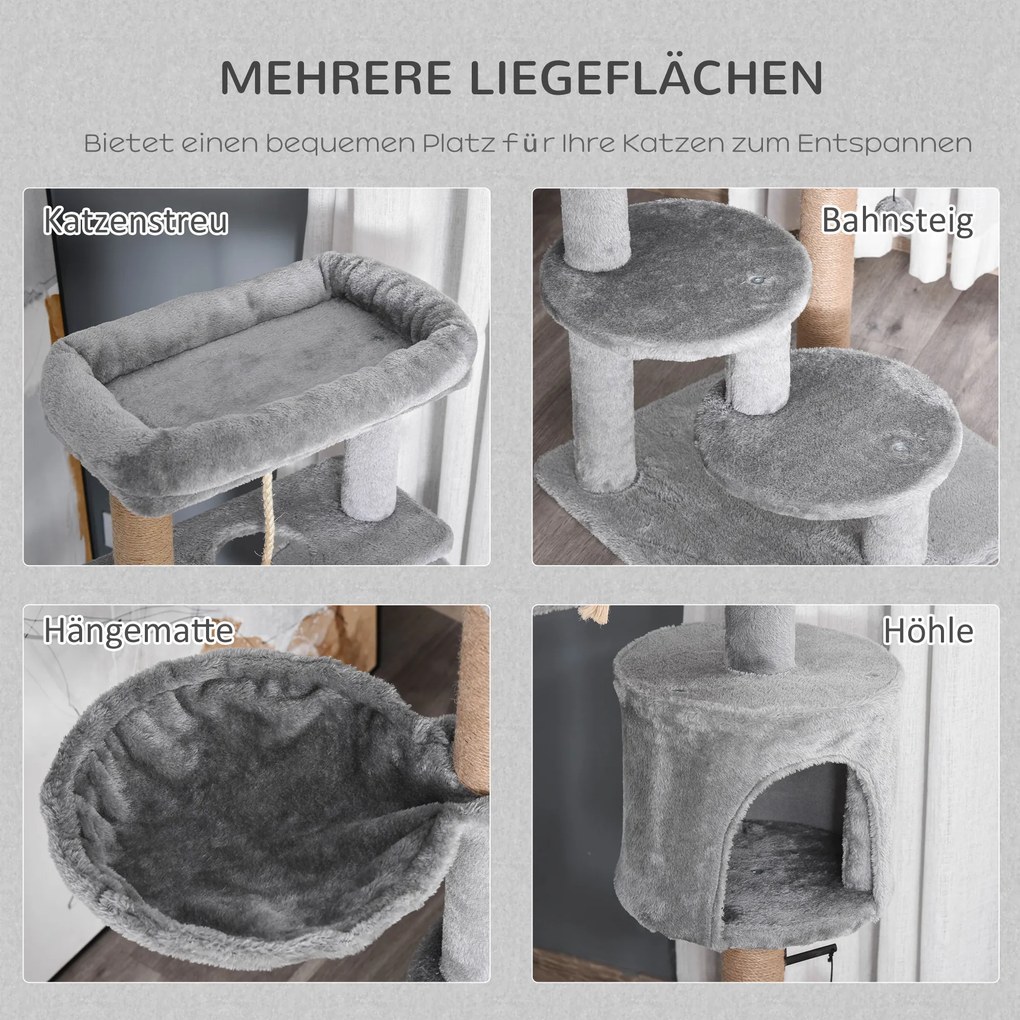 MEHRERE LIEGEFLÄCHEN

Bietet einen bequemen Platz für Ihre Katzen zum Entspannen

Katzenstreu

Bahnsteig

Hängematte

Höhle