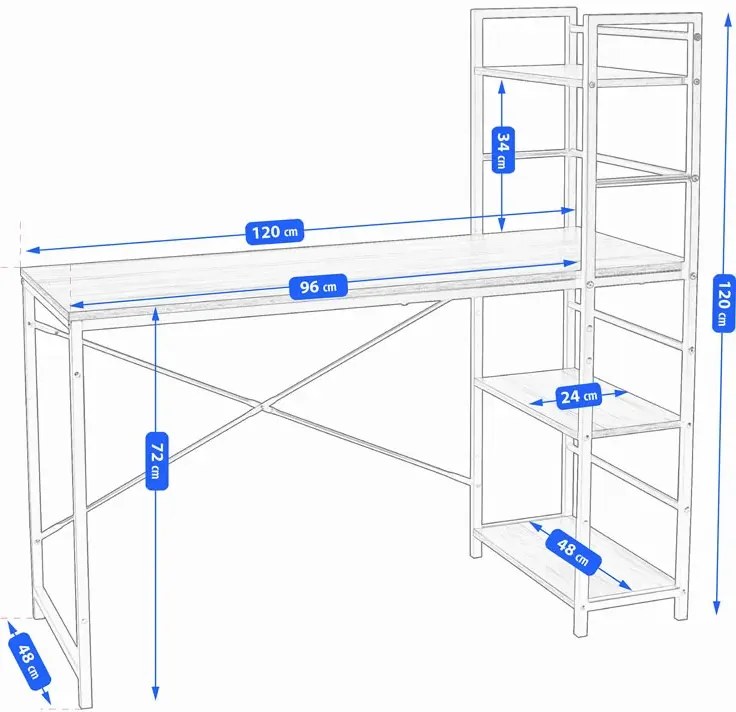 34 cm
120 cm
96 cm
120 cm
24 cm
72 cm
48 cm
48 cm