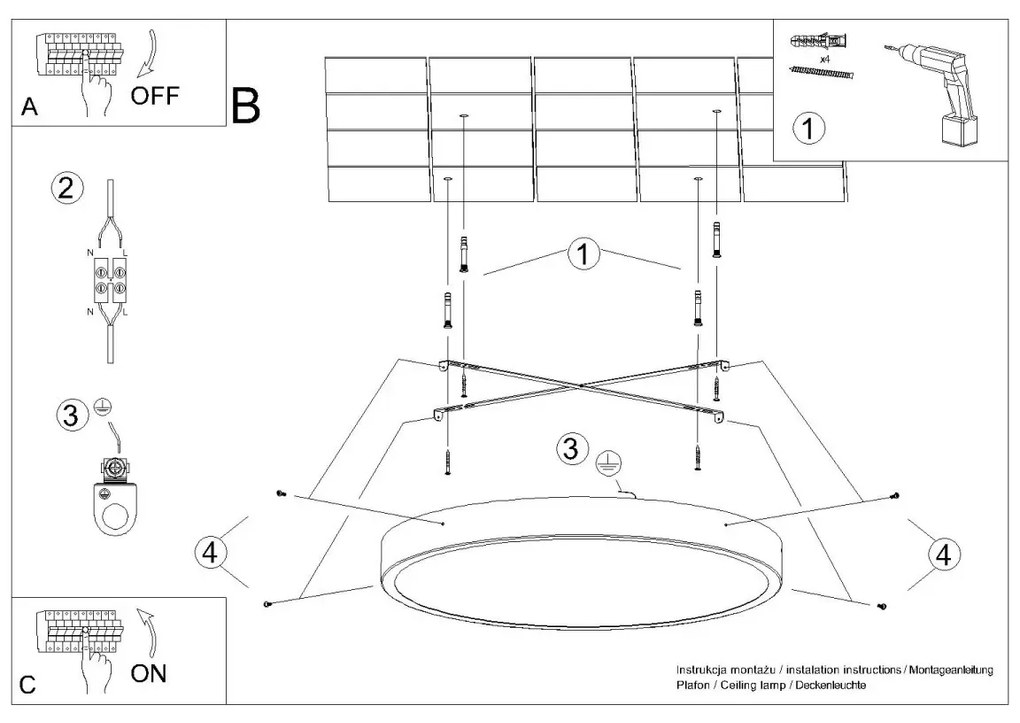 A
OFF

B

x4

1

2

N L

N L

3

1

3

4

4

C
ON

Instrukcja montażu / instalation instructions / Montageanleitung
Plafon / Ceiling lamp / Deckenleuchte