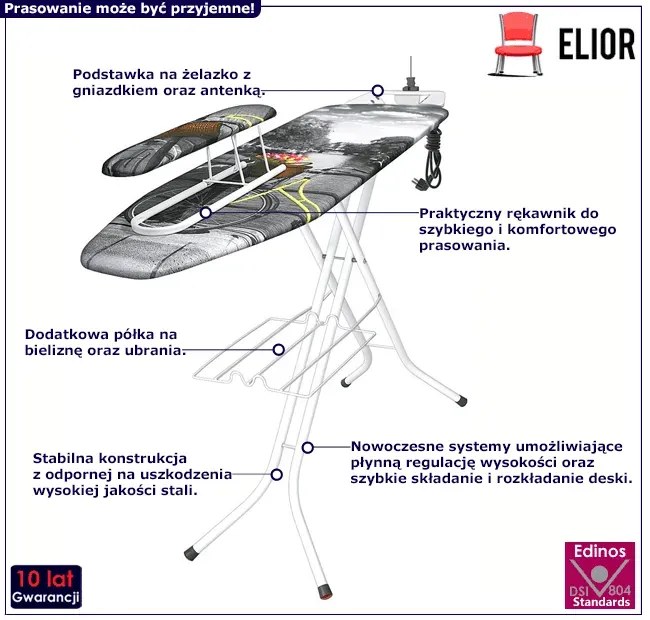 Prasowanie może być przyjemne!

ELIOR

Podstawka na żelazko z gniazdkiem oraz antenką.

Praktyczny rękawnik do szybkiego i komfortowego prasowania.

Dodatkowa półka na bieliznę oraz ubrania.

Nowoczesne systemy umożliwiające płynną regulację wysokości oraz szybkie składanie i rozkładanie deski.

Stabilna konstrukcja z odpornej na uszkodzenia wysokiej jakości stali.

10 lat Gwarancji

Edinos DSI 804 Standards