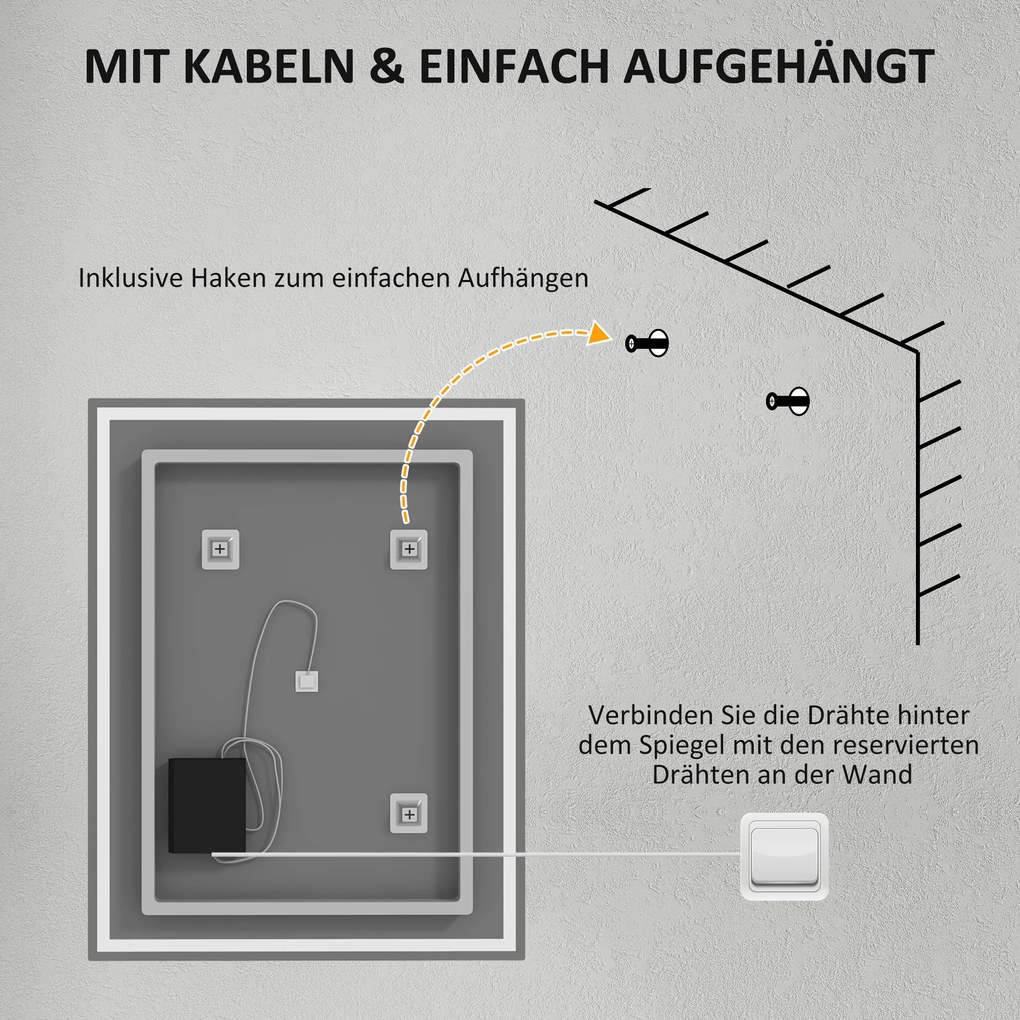 MIT KABELN & EINFACH AUFGEHÄNGT

Inklusive Haken zum einfachen Aufhängen

Verbinden Sie die Drähte hinter dem Spiegel mit den reservierten Drähten an der Wand