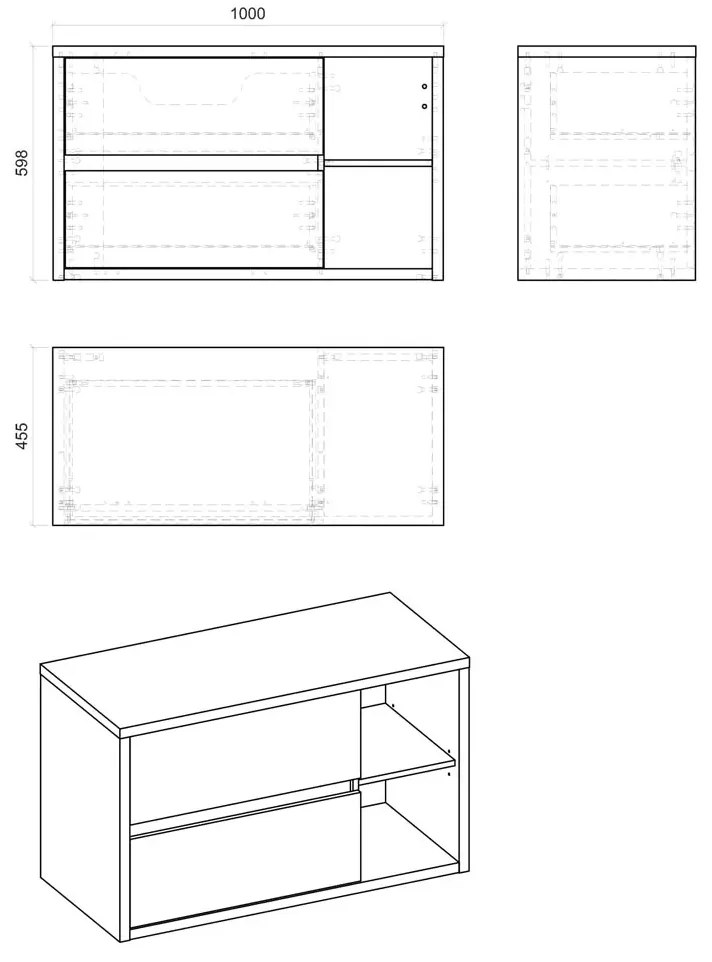 1000

598

455