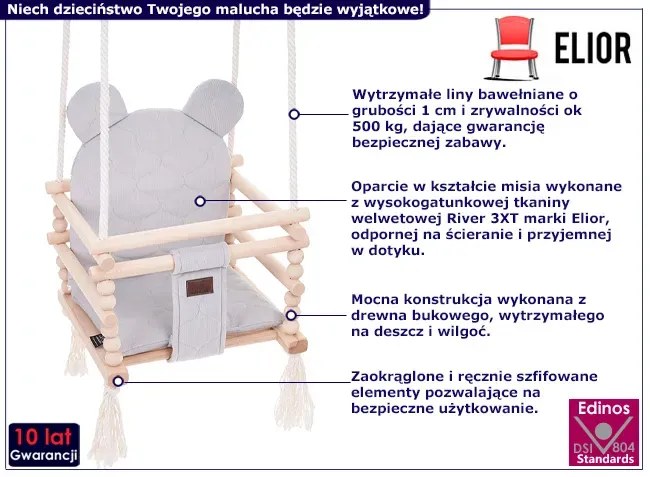 Niech dzieciństwo Twojego malucha będzie wyjątkowe!

ELIOR

Wytrzymałe liny bawełniane o grubości 1 cm i zrywalności ok 500 kg, dające gwarancję bezpiecznej zabawy.

Oparcie w kształcie misia wykonane z wysokogatunkowej tkaniny welwetowej River 3XT marki Elior, odpornej na ścieranie i przyjemnej w dotyku.

Mocna konstrukcja wykonana z drewna bukowego, wytrzymałego na deszcz i wilgoć.

Zaokrąglone i ręcznie szfifowane elementy pozwalające na bezpieczne użytkowanie.

10 lat Gwarancji

Edinos DSI 804 Standards