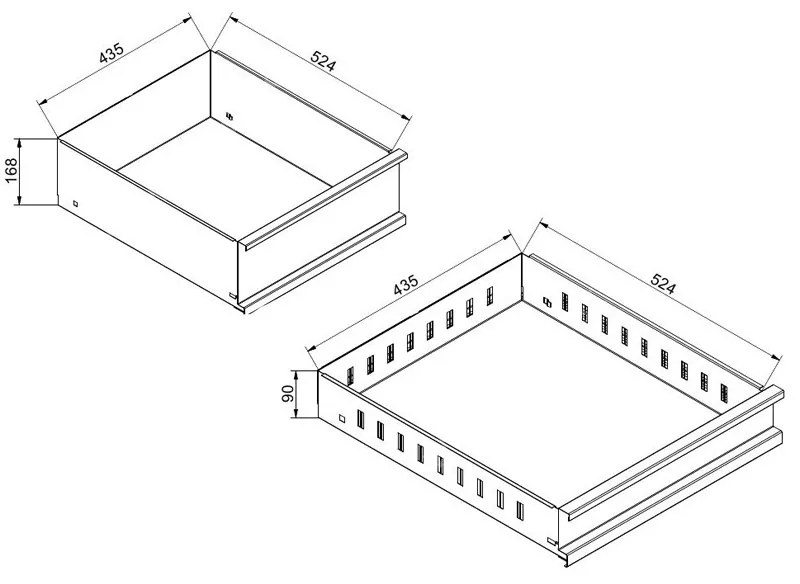 435

524

168

435

524

90