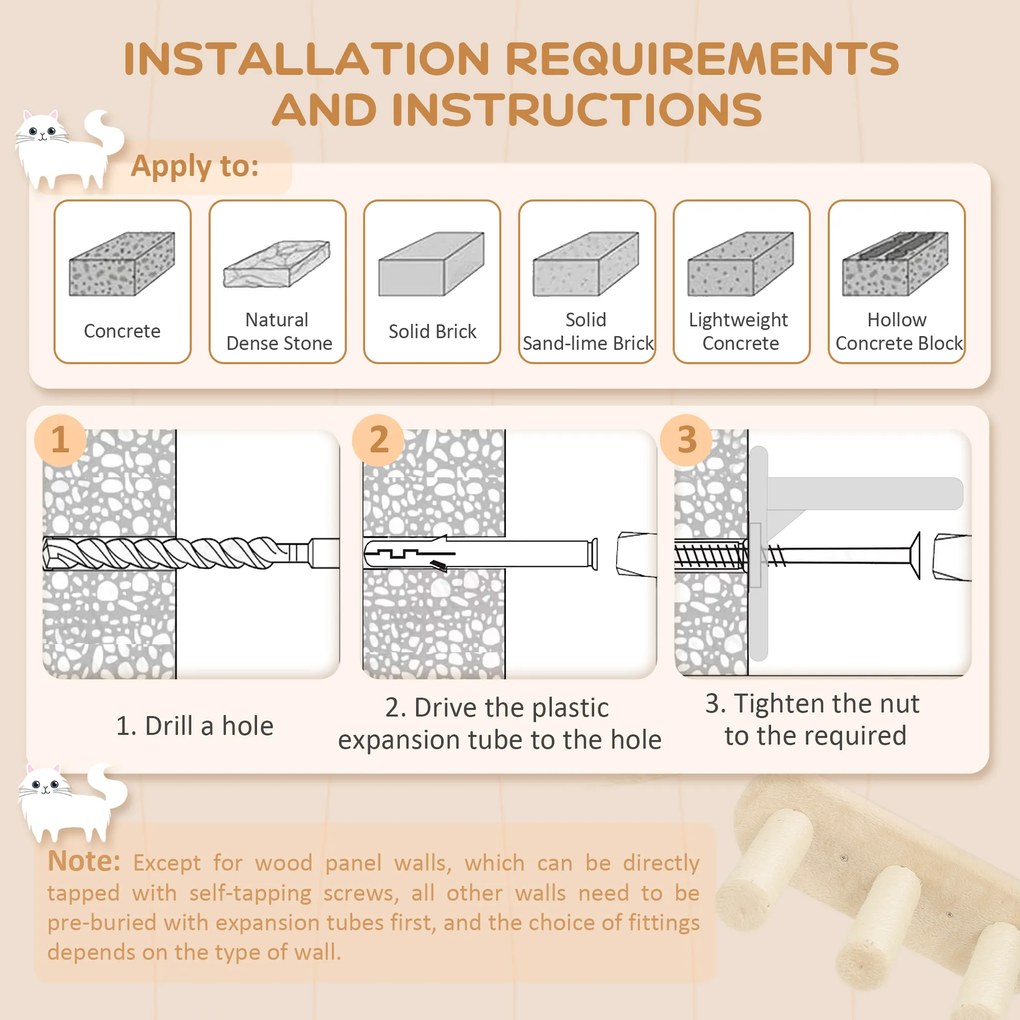 INSTALLATION REQUIREMENTS AND INSTRUCTIONS

Apply to:

Concrete

Natural Dense Stone

Solid Brick

Solid Sand-lime Brick

Lightweight Concrete

Hollow Concrete Block

1

2

3

1. Drill a hole

2. Drive the plastic expansion tube to the hole

3. Tighten the nut to the required

Note: Except for wood panel walls, which can be directly tapped with self-tapping screws, all other walls need to be pre-buried with expansion tubes first, and the choice of fittings depends on the type of wall.