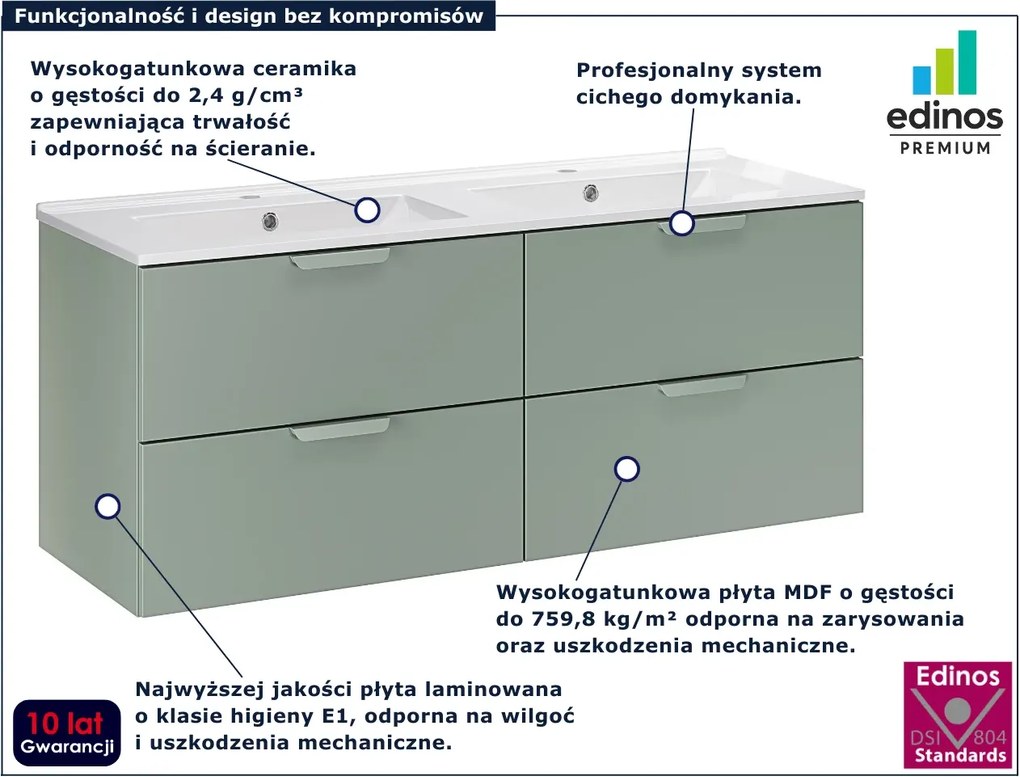 Funkcjonalność i design bez kompromisów

Wysokogatunkowa ceramika o gęstości do 2,4 g/cm³ zapewniająca trwałość i odporność na ścieranie.

Profesjonalny system cichego domykania.

edinos PREMIUM

Wysokogatunkowa płyta MDF o gęstości do 759,8 kg/m² odporna na zarysowania oraz uszkodzenia mechaniczne.

Najwyższej jakości płyta laminowana o klasie higieny E1, odporna na wilgoć i uszkodzenia mechaniczne.

10 lat Gwarancji

Edinos DSI 804 Standards