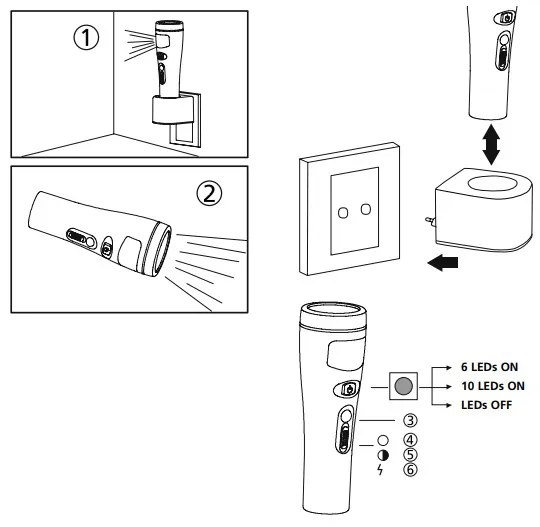 ①

②

6 LEDs ON
10 LEDs ON
LEDs OFF

③
④
⑤
⑥