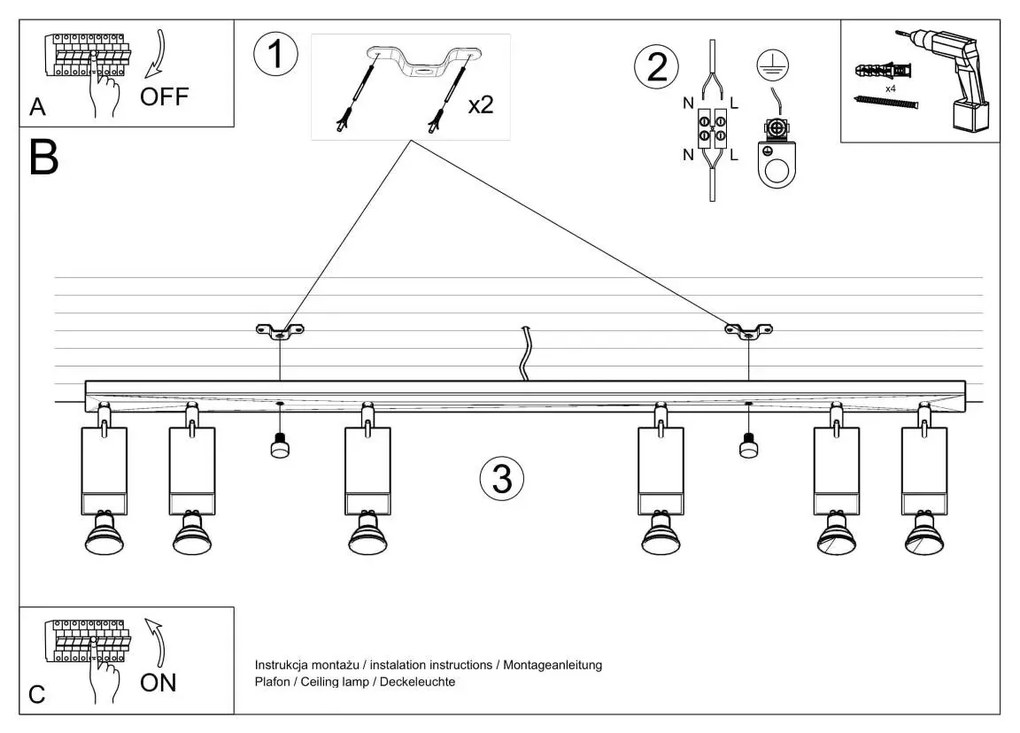 A
OFF

1
x2

2
N L
N L

x4

B

3

C
ON

Instrukcja montażu / instalation instructions / Montageanleitung
Plafon / Ceiling lamp / Deckeleuchte