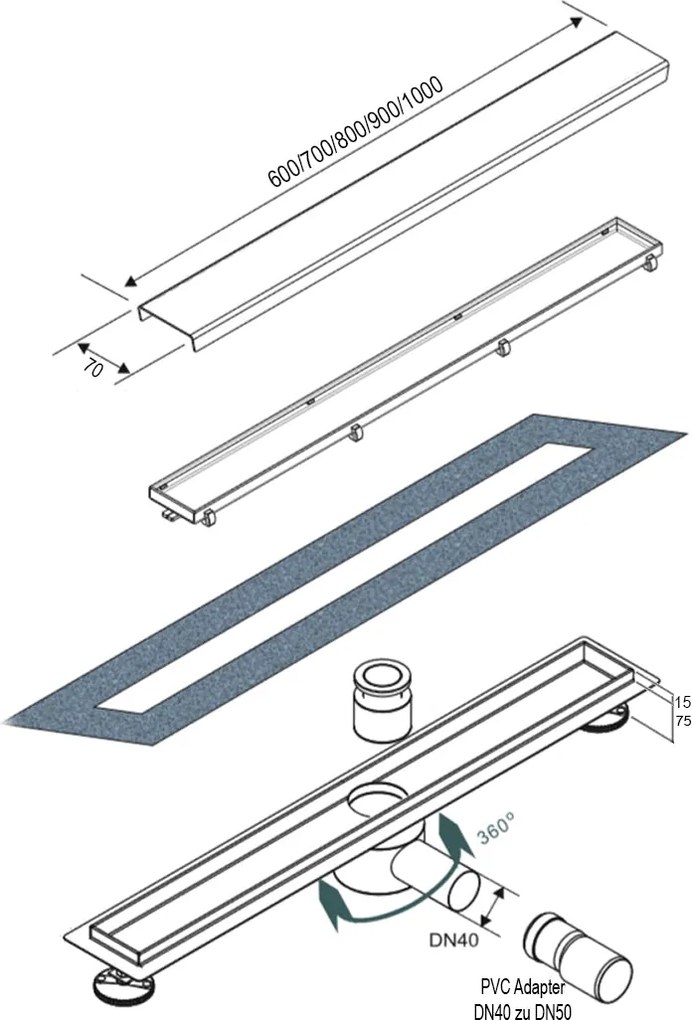 600/700/800/900/1000

70

15

75

360°

DN40

PVC Adapter
DN40 zu DN50