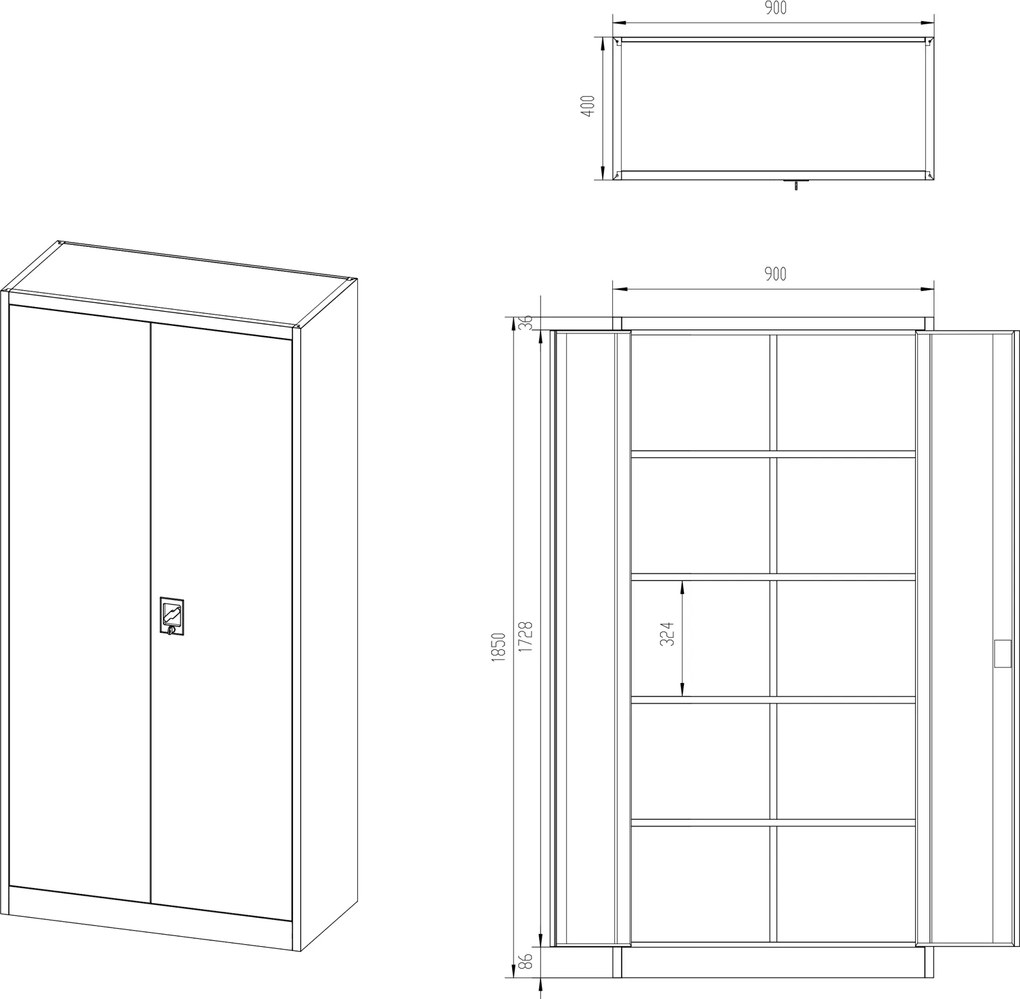 900

400

900

36

1850

1728

324

86