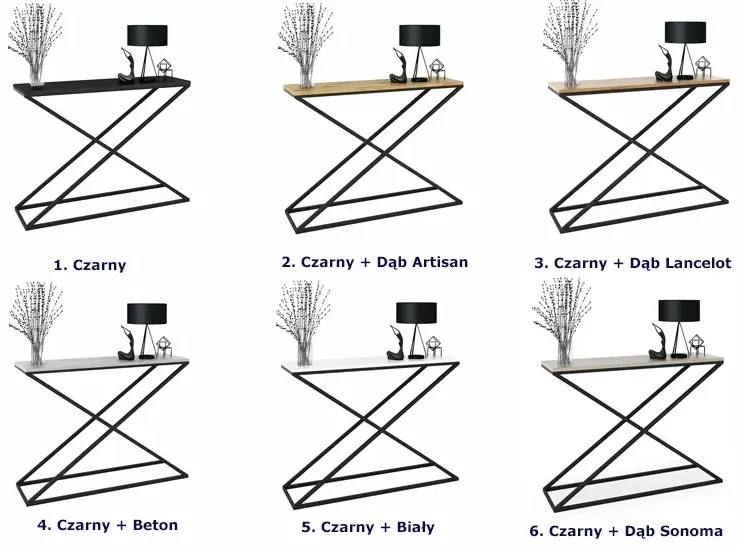 1. Czarny

2. Czarny + Dąb Artisan

3. Czarny + Dąb Lancelot

4. Czarny + Beton

5. Czarny + Biały

6. Czarny + Dąb Sonoma