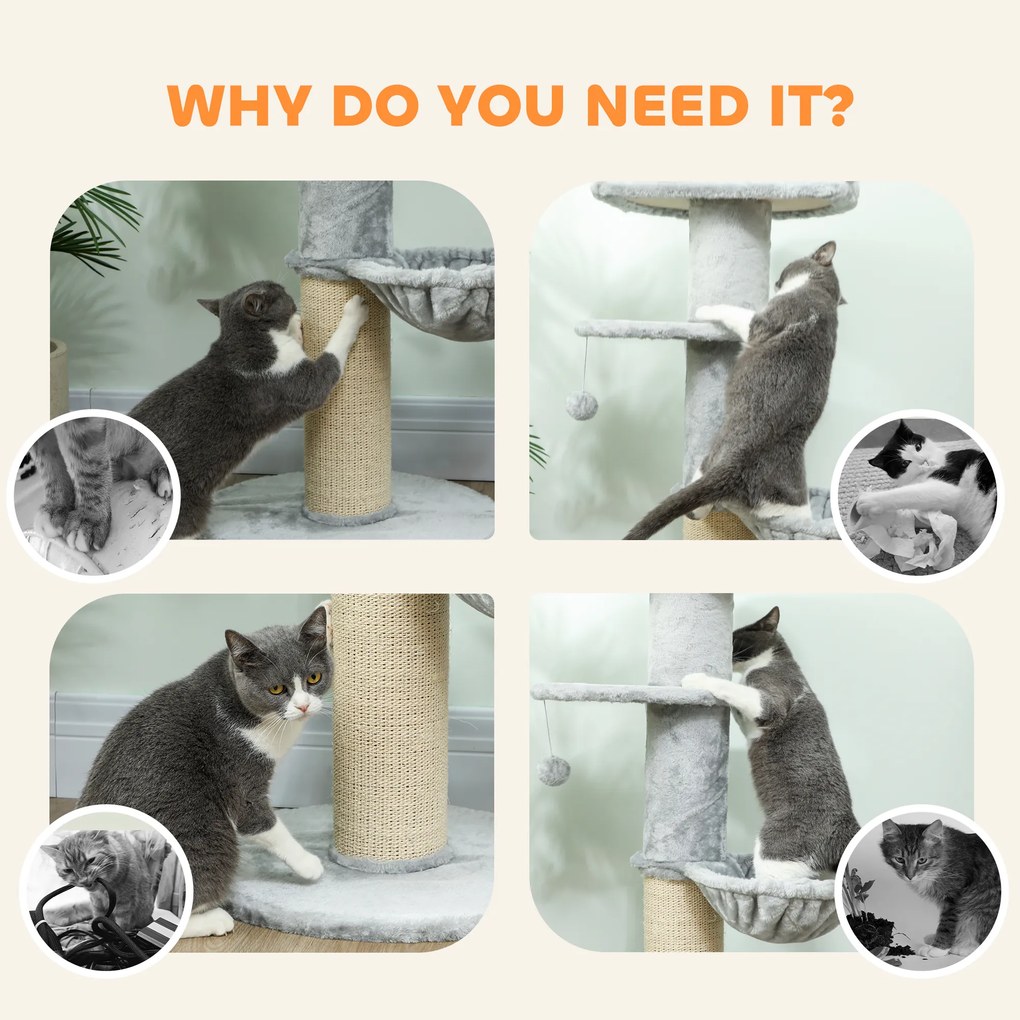 WHY DO YOU NEED IT?