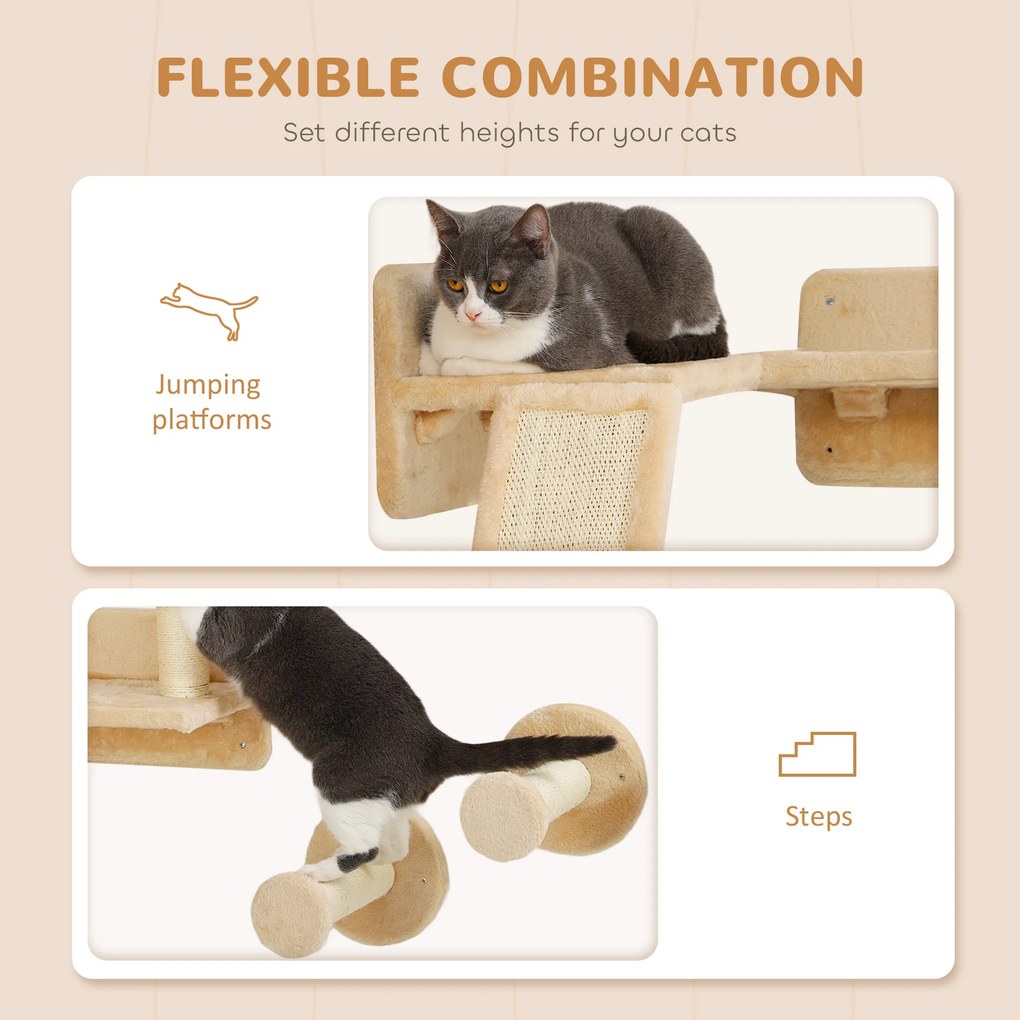 FLEXIBLE COMBINATION

Set different heights for your cats

Jumping platforms

Steps