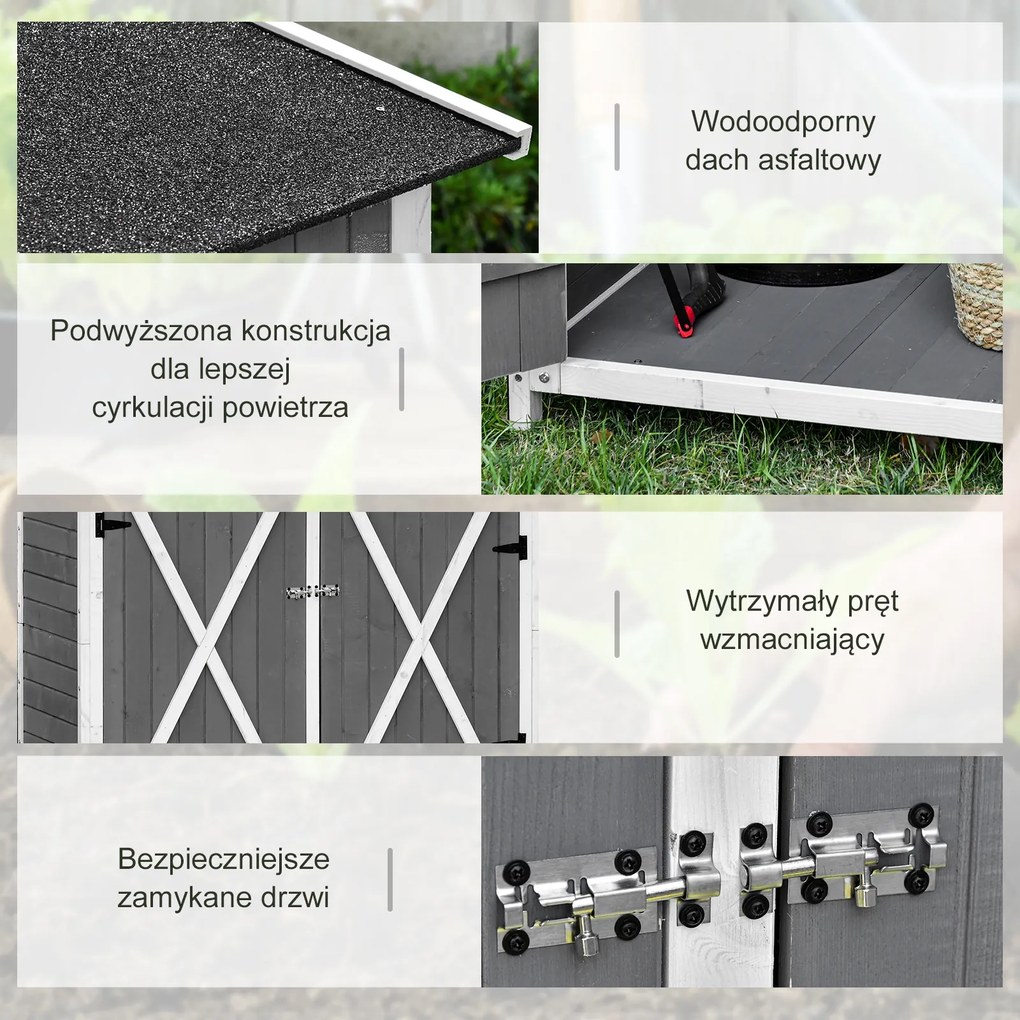 Wodoodporny dach asfaltowy

Podwyższona konstrukcja dla lepszej cyrkulacji powietrza

Wytrzymały pręt wzmacniający

Bezpieczniejsze zamykane drzwi